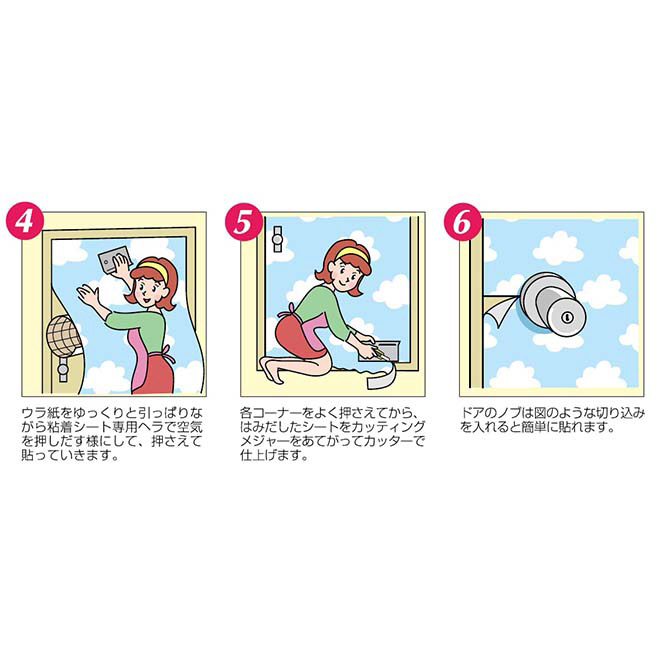 4

ウラ紙をゆっくりと引っぱりながら粘着シート専用ヘラで空気を押しだす様にして、押さえて貼っていきます。

5

各コーナーをよく押さえてから、はみだしたシートをカッティングメジャーをあてがってカッターで仕上げます。

6

ドアのノブは図のような切り込みを入れると簡単に貼れます。