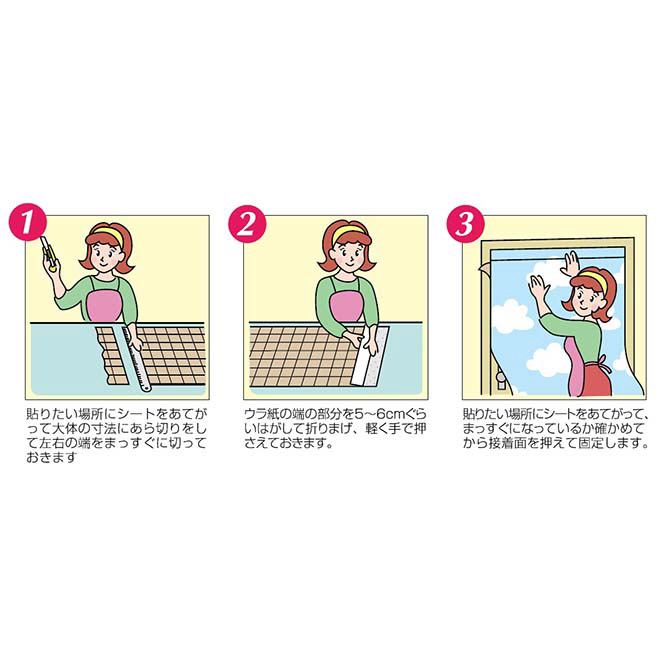 1

貼りたい場所にシートをあてがって大体の寸法にあら切りをして左右の端をまっすぐに切っておきます

2

ウラ紙の端の部分を5～6cmぐらいはがして折りまげ、軽く手で押さえておきます。

3

貼りたい場所にシートをあてがって、まっすぐになっているか確かめてから接着面を押えて固定します。