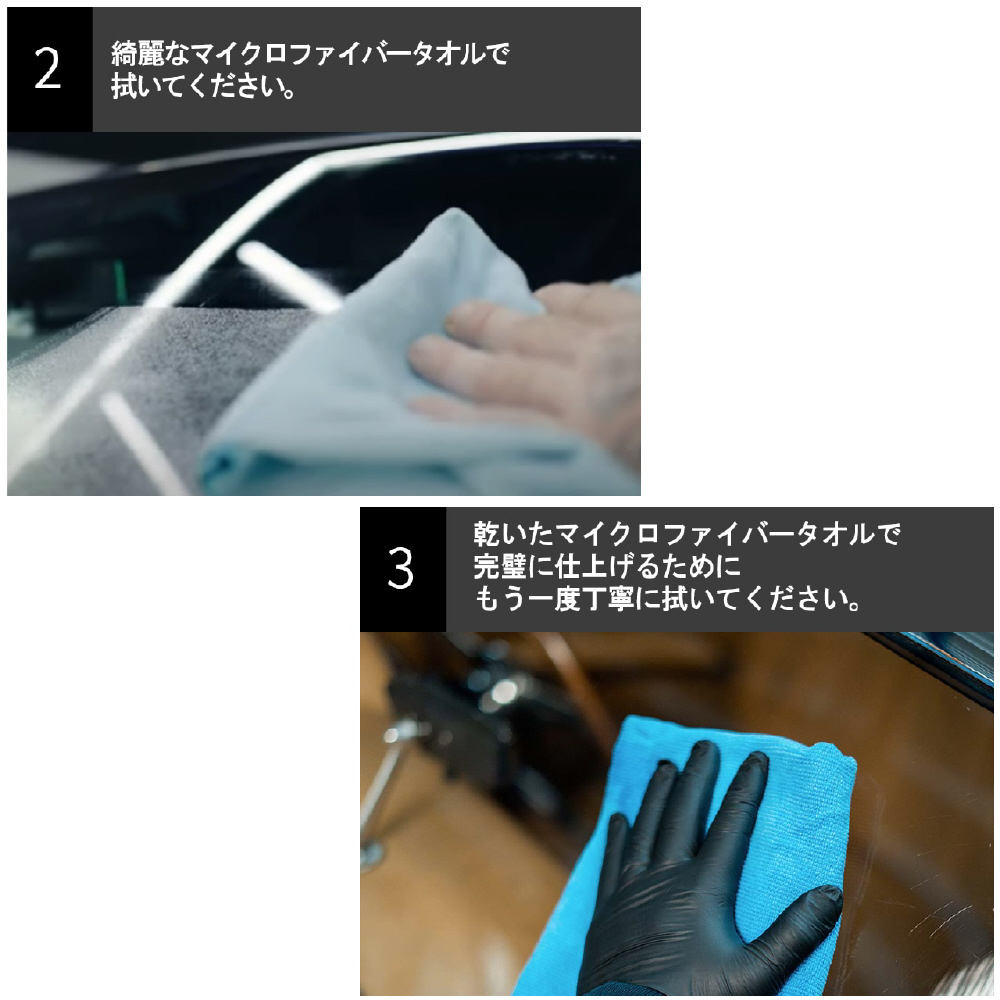 2

綺麗なマイクロファイバータオルで拭いてください。

3

乾いたマイクロファイバータオルで完璧に仕上げるためにもう一度丁寧に拭いてください。