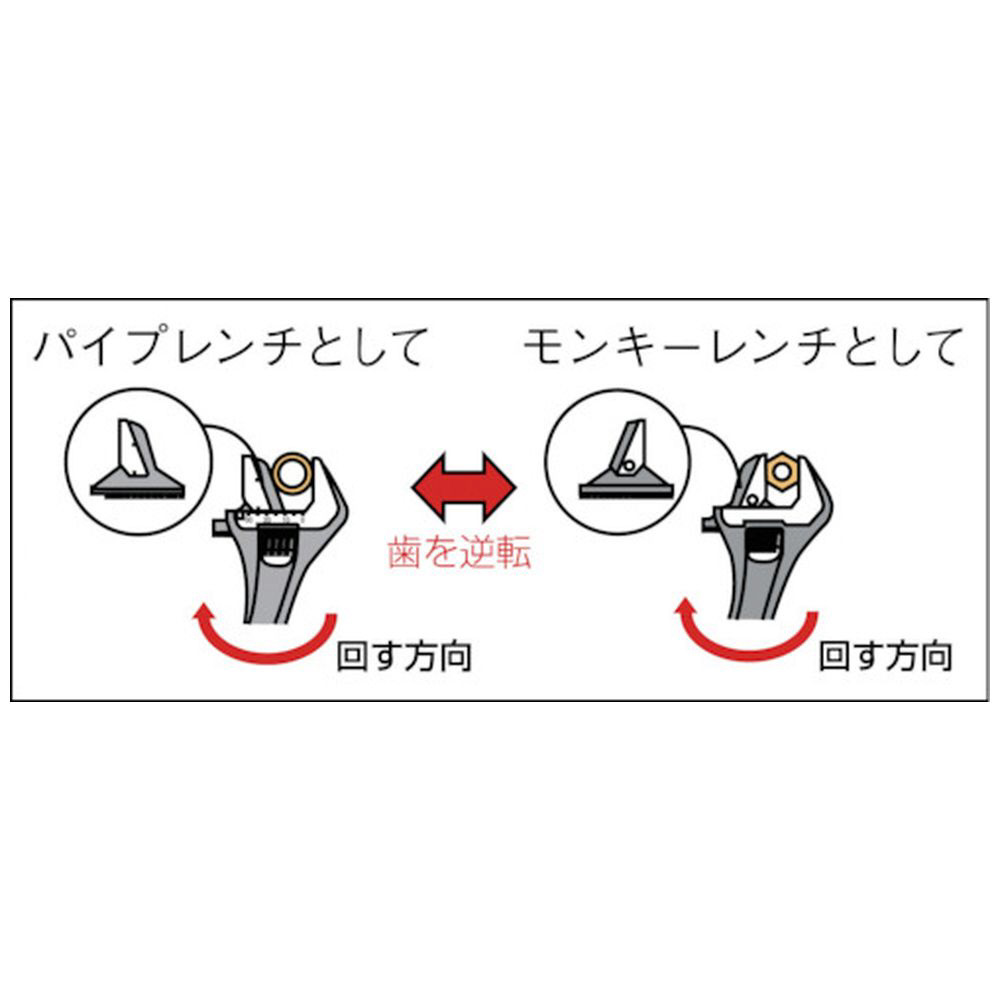 パイプレンチとして

モンキーレンチとして

歯を逆転

回す方向

回す方向