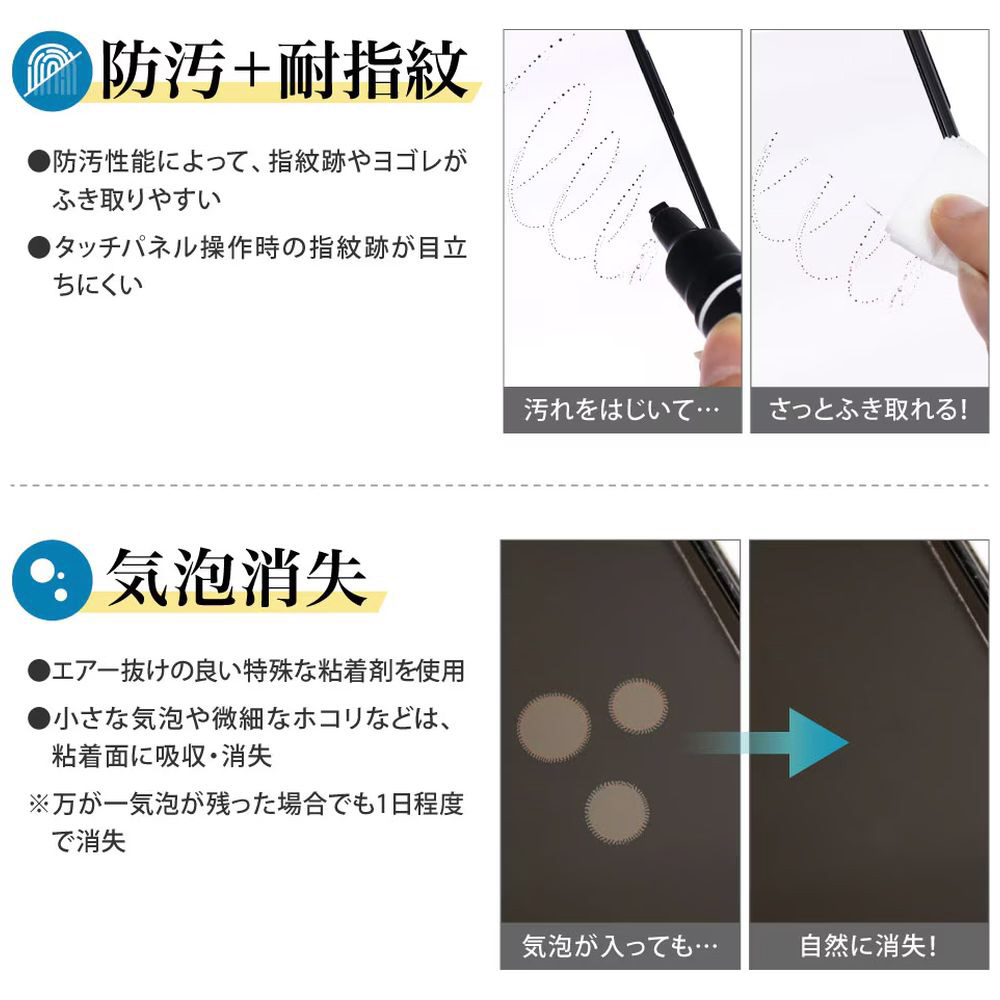 防汚+耐指紋

●防汚性能によって、指紋跡やヨゴレがふき取りやすい

●タッチパネル操作時の指紋跡が目立ちにくい

汚れをはじいて…

さっとふき取れる!

気泡消失

●エアー抜けの良い特殊な粘着剤を使用

●小さな気泡や微細なホコリなどは、粘着面に吸収・消失

※万が一気泡が残った場合でも1日程度で消失

気泡が入っても…

自然に消失!