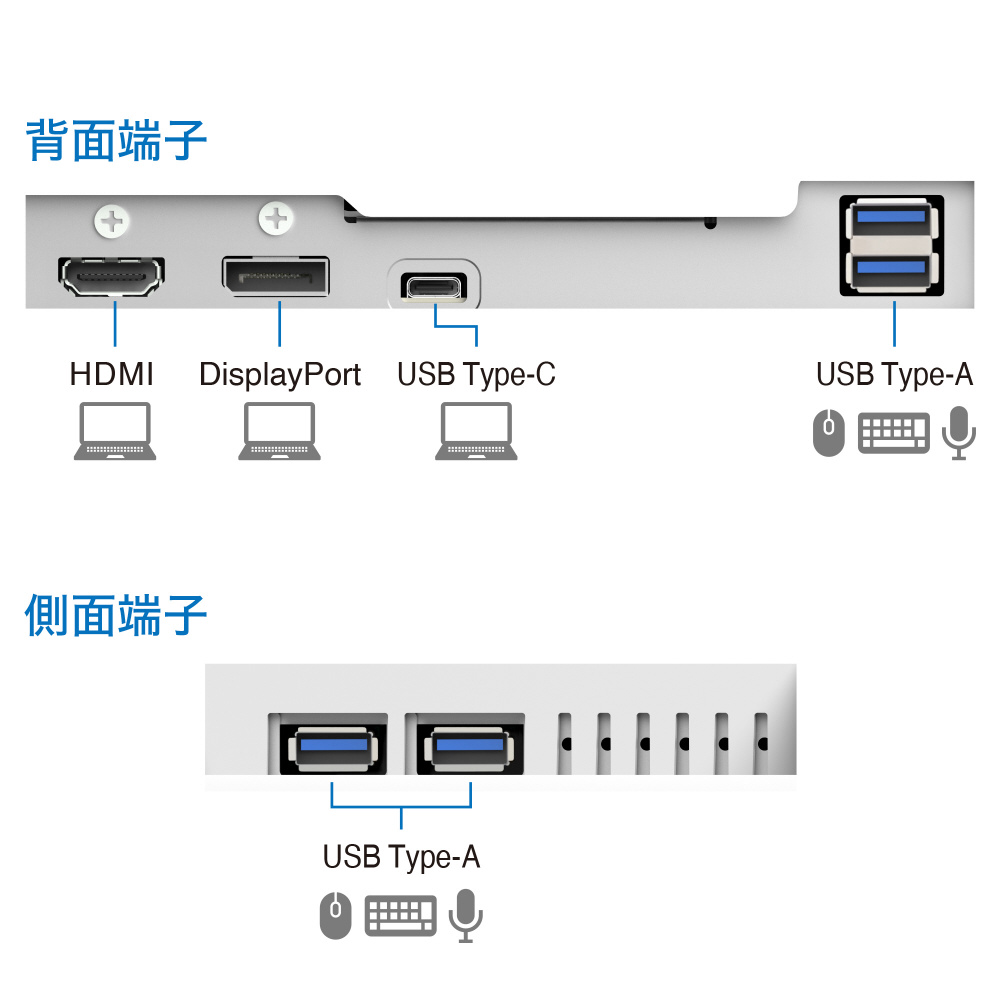 背面端子

HDMI DisplayPort USB Type-C USB Type-A

側面端子

USB Type-A