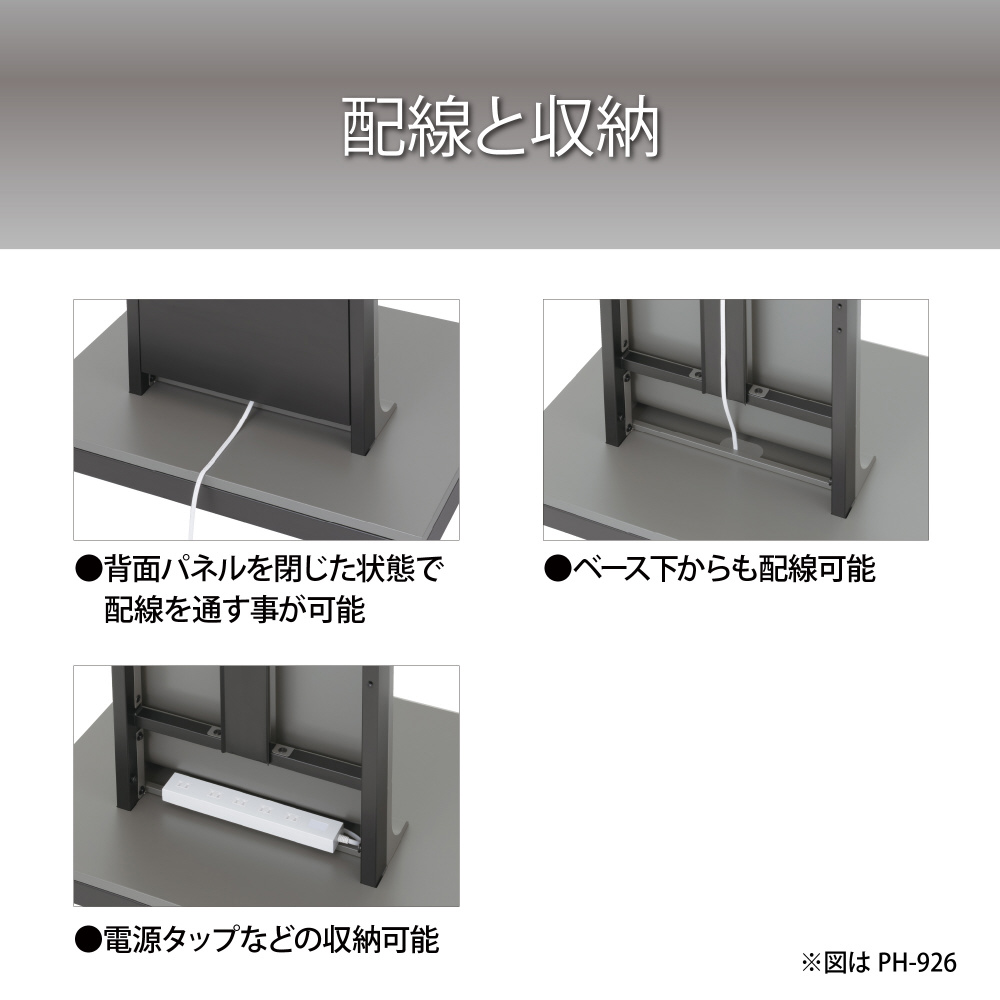 配線と収納

●背面パネルを閉じた状態で配線を通す事が可能

●ベース下からも配線可能

●電源タップなどの収納可能

※図は PH-926