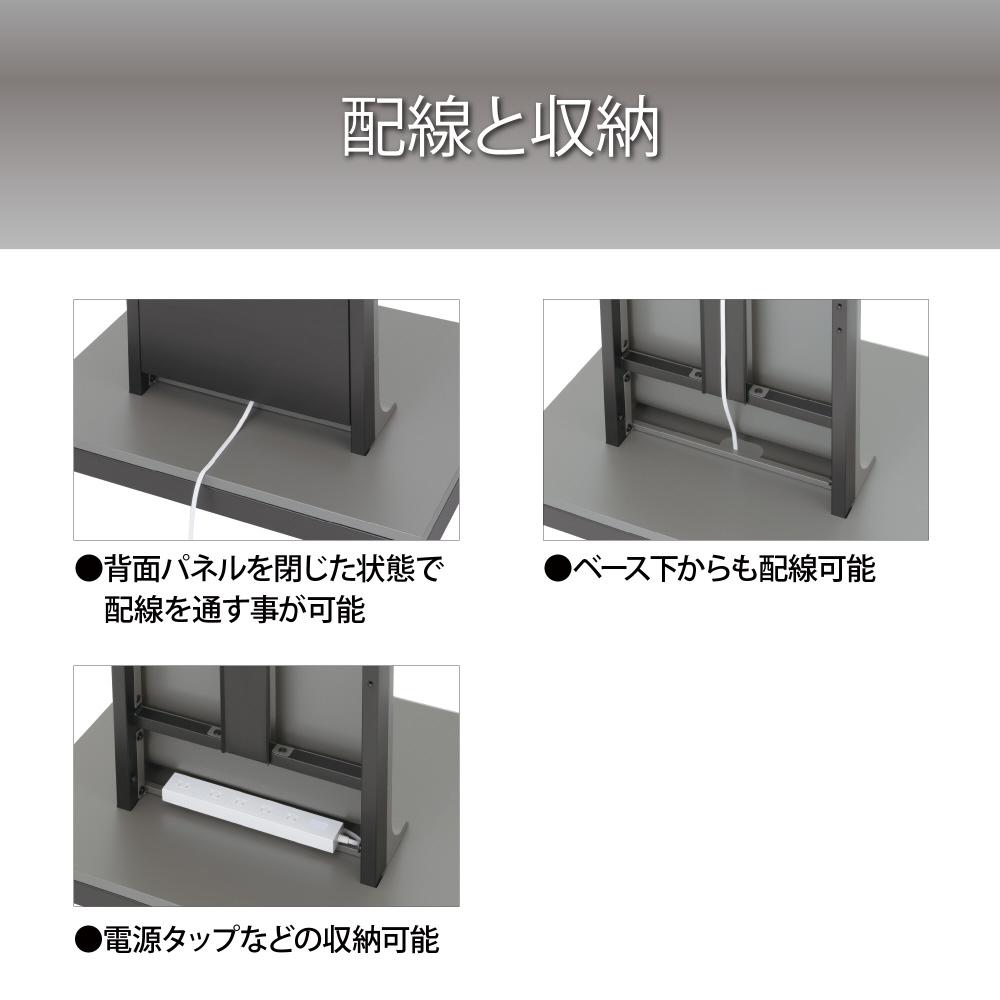 配線と収納

●背面パネルを閉じた状態で配線を通す事が可能

●ベース下からも配線可能

●電源タップなどの収納可能