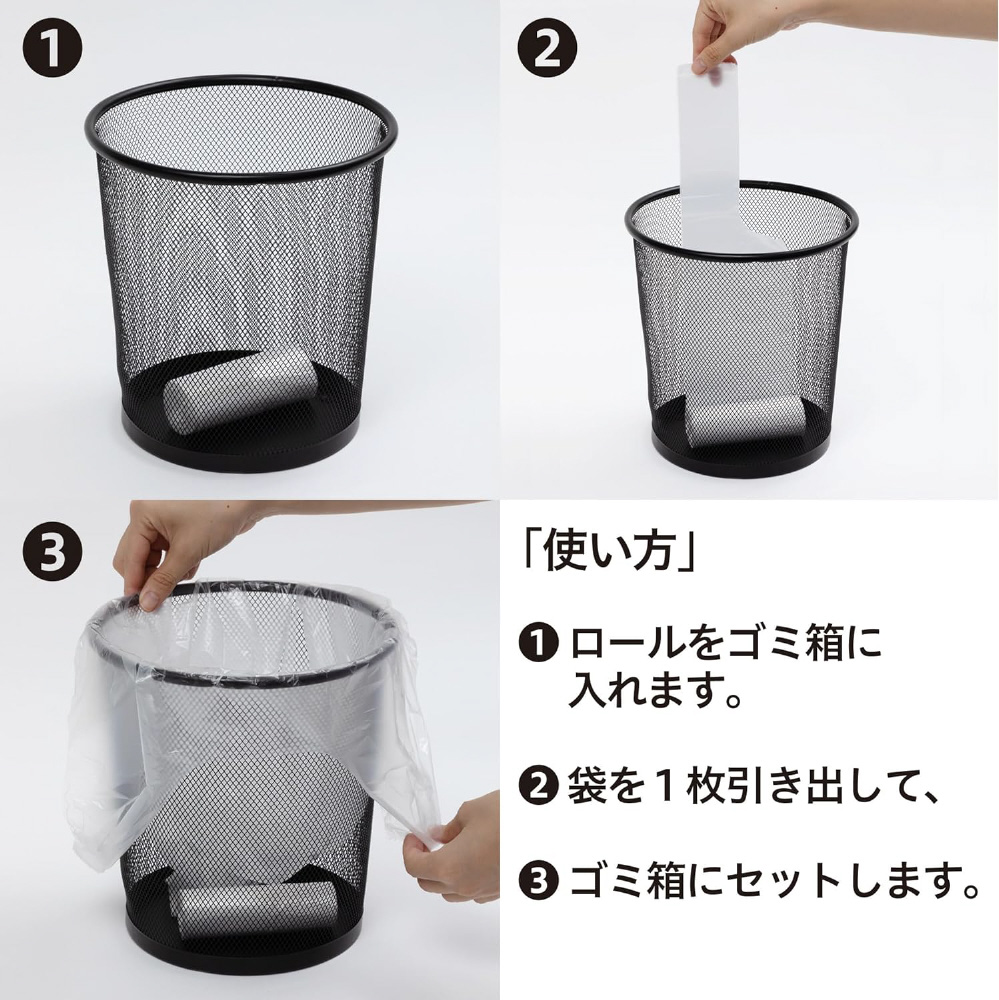 ❶

❷

❸

「使い方」

❶ ロールをゴミ箱に入れます。

❷ 袋を１枚引き出して、

❸ ゴミ箱にセットします。