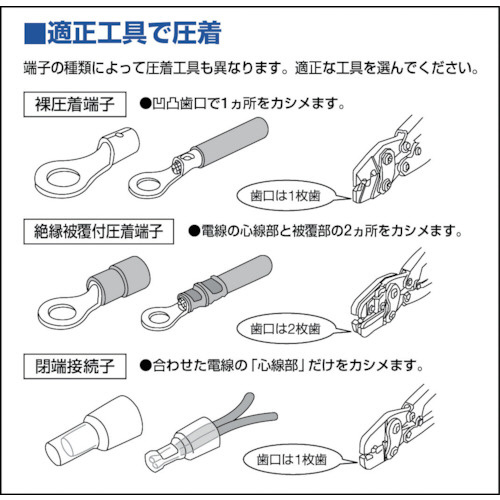 ■適正工具で圧着

端子の種類によって圧着工具も異なります。適正な工具を選んでください。

裸圧着端子

●凹凸歯口で1ヵ所をカシメます。

歯口は1枚歯

絶縁被覆付圧着端子

●電線の心線部と被覆部の2ヵ所をカシメます。

歯口は2枚歯

閉端接続子

●合わせた電線の「心線部」だけをカシメます。

歯口は1枚歯