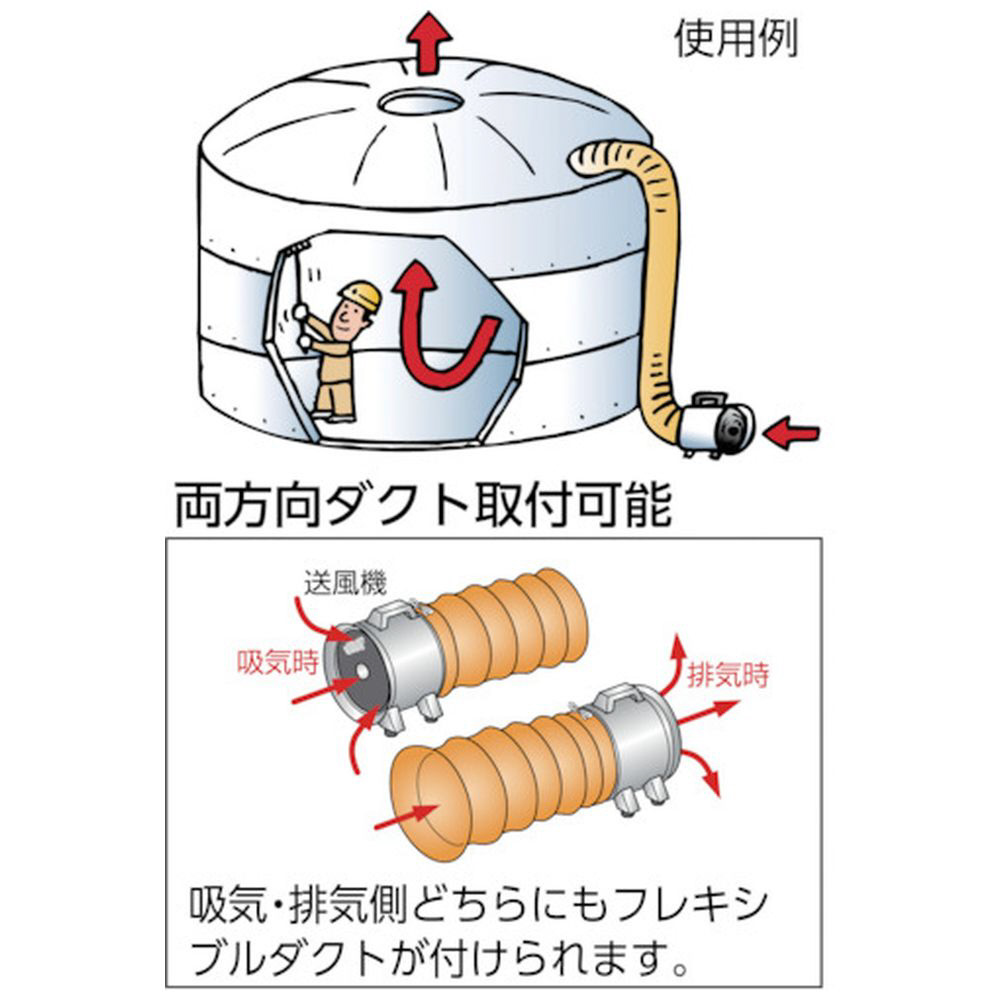 使用例

両方向ダクト取付可能

送風機

吸気時

排気時

吸気・排気側どちらにもフレキシブルダクトが付けられます。