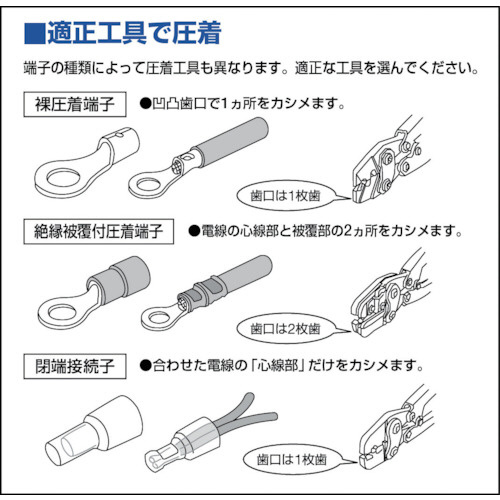 ■適正工具で圧着

端子の種類によって圧着工具も異なります。適正な工具を選んでください。

裸圧着端子

●凹凸歯口で1ヵ所をカシメます。

歯口は1枚歯

絶縁被覆付圧着端子

●電線の心線部と被覆部の2ヵ所をカシメます。

歯口は2枚歯

閉端接続子

●合わせた電線の「心線部」だけをカシメます。

歯口は1枚歯