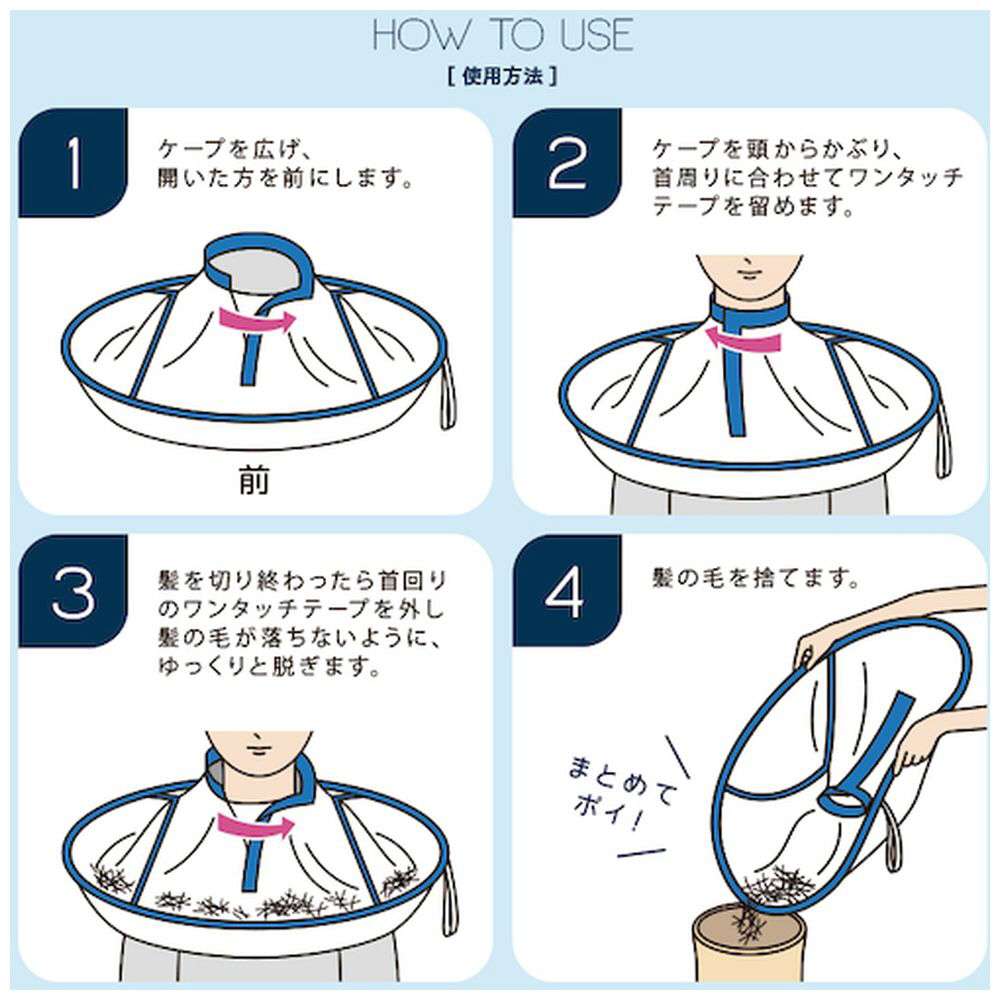 HOW TO USE
[ 使用方法 ]

1
ケープを広げ、開いた方を前にします。
前

2
ケープを頭からかぶり、首周りに合わせてワンタッチテープを留めます。

3
髪を切り終わったら首回りのワンタッチテープを外し髪の毛が落ちないように、ゆっくりと脱ぎます。

4
髪の毛を捨てます。
まとめてポイ!