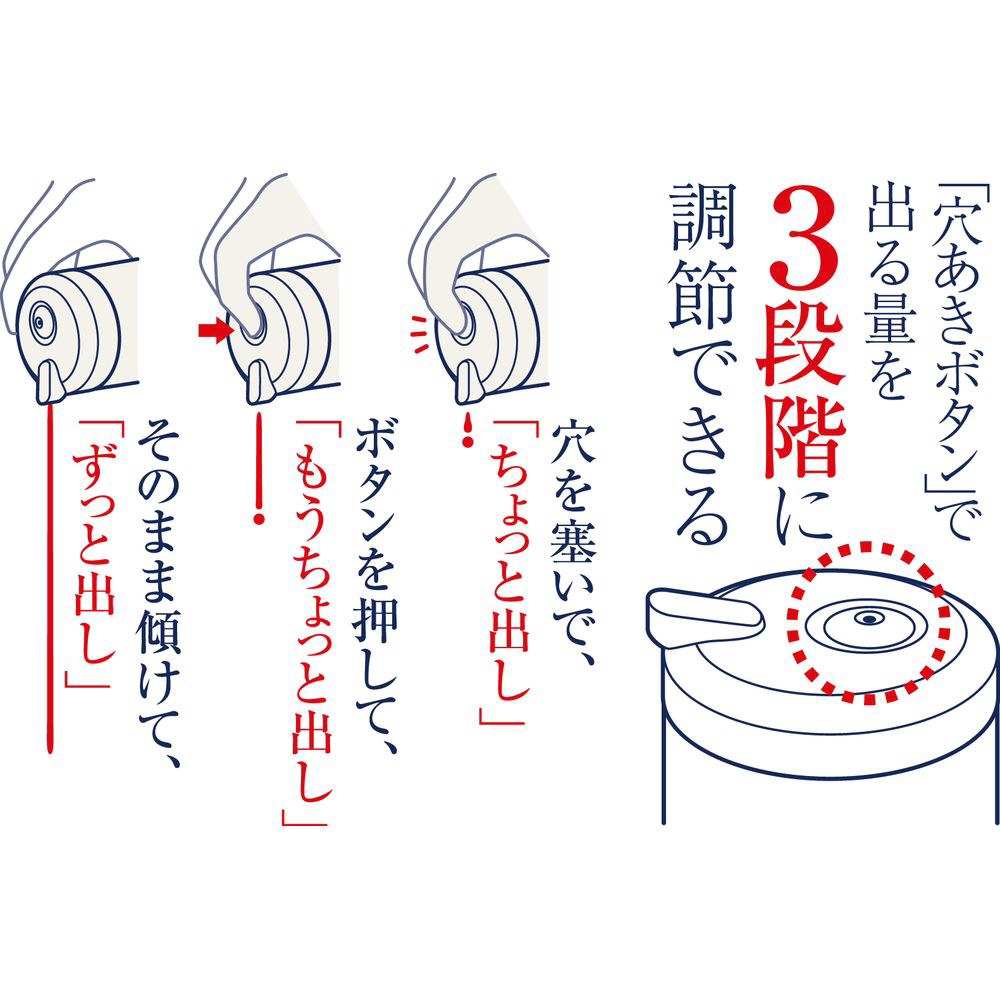 「穴あきボタン」で出る量を3段階に調節できる

穴を塞いで、「ちょっと出し」

ボタンを押して、「もうちょっと出し」

そのまま傾けて、「ずっと出し」