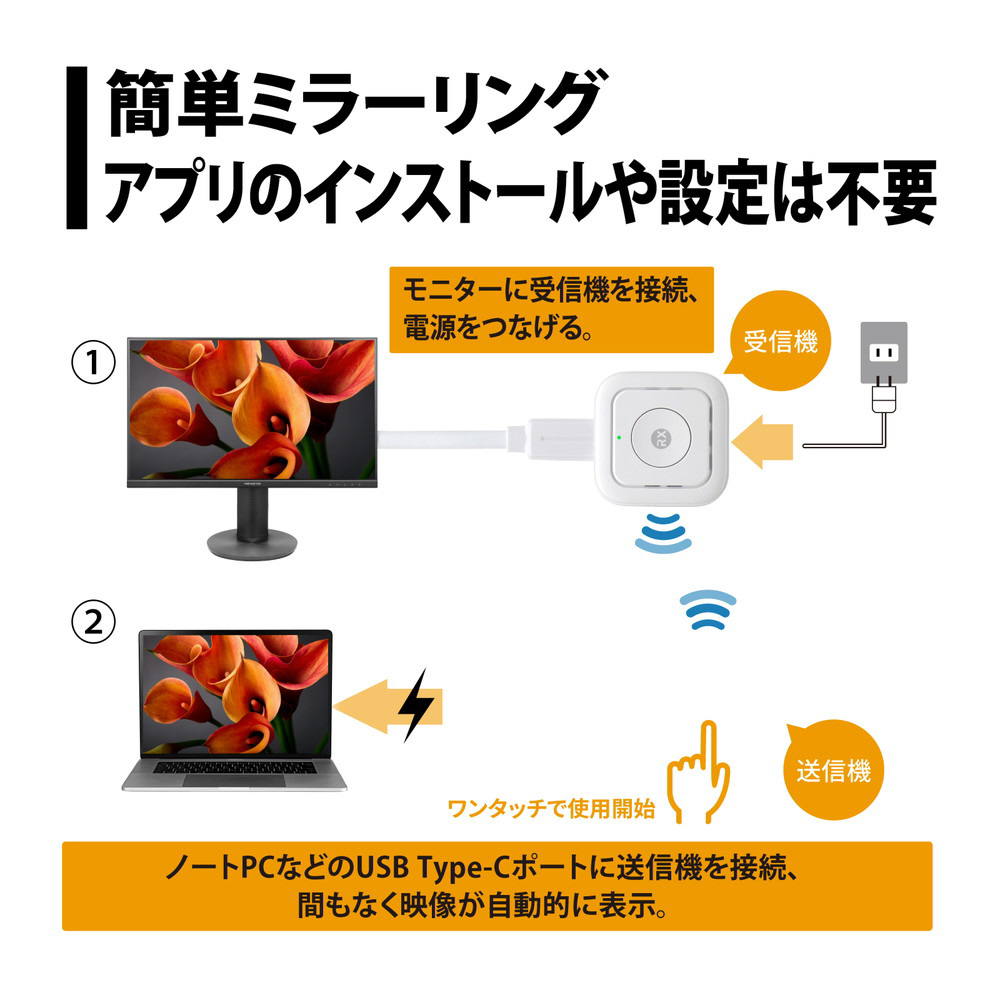 簡単ミラーリング
アプリのインストールや設定は不要

①

モニターに受信機を接続、電源をつなげる。

受信機

②

ワンタッチで使用開始

送信機

ノートPCなどのUSB Type-Cポートに送信機を接続、間もなく映像が自動的に表示。