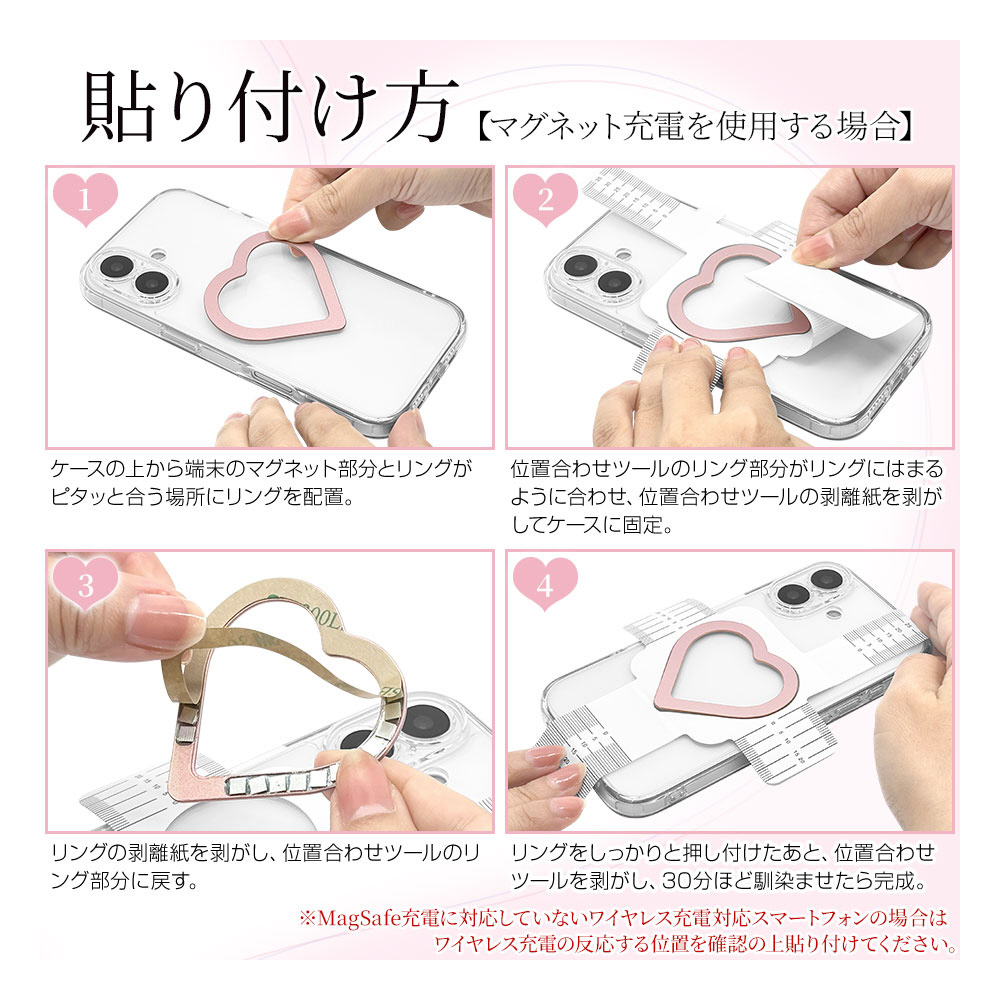 貼り付け方【マグネット充電を使用する場合】

1

ケースの上から端末のマグネット部分とリングがピタッと合う場所にリングを配置。

2

位置合わせツールのリング部分がリングにはまるように合わせ、位置合わせツールの剥離紙を剥がしてケースに固定。

3

リングの剥離紙を剥がし、位置合わせツールのリング部分に戻す。

4

リングをしっかりと押し付けたあと、位置合わせツールを剥がし、30分ほど馴染ませたら完成。

※MagSafe充電に対応していないワイヤレス充電対応スマートフォンの場合はワイヤレス充電の反応する位置を確認の上貼り付けてください。