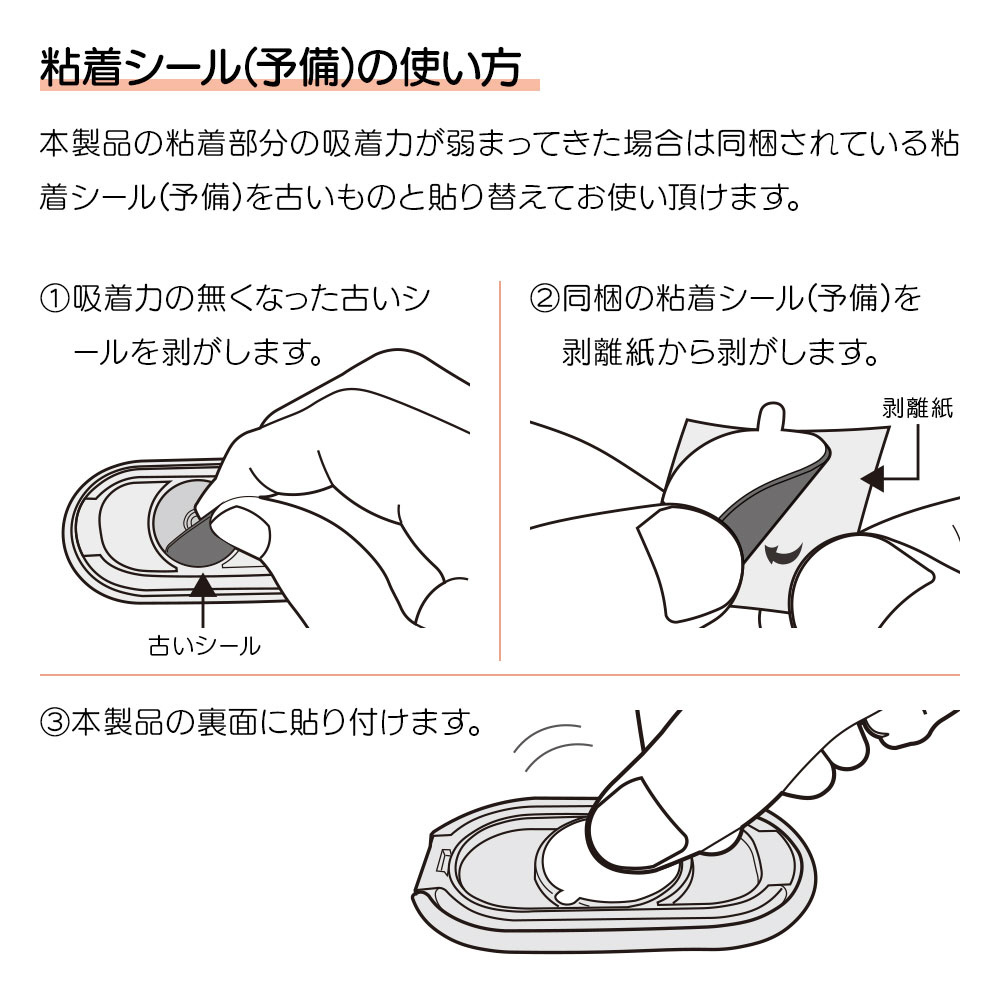 粘着シール(予備)の使い方

本製品の粘着部分の吸着力が弱まってきた場合は同梱されている粘着シール(予備)を古いものと貼り替えてお使い頂けます。

①吸着力の無くなった古いシールを剥がします。

古いシール

②同梱の粘着シール(予備)を剥離紙から剥がします。

剥離紙

③本製品の裏面に貼り付けます。