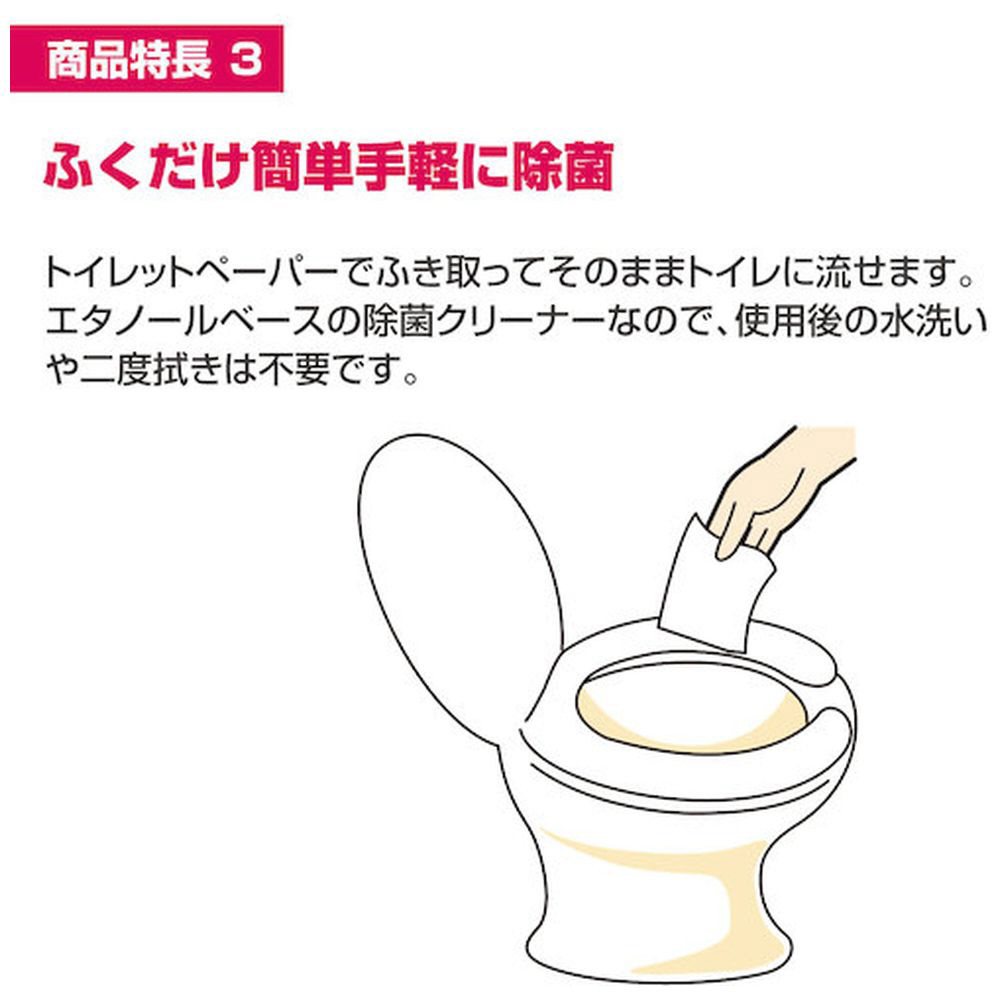 商品特長 3

ふくだけ簡単手軽に除菌

トイレットペーパーでふき取ってそのままトイレに流せます。エタノールベースの除菌クリーナーなので、使用後の水洗いや二度拭きは不要です。