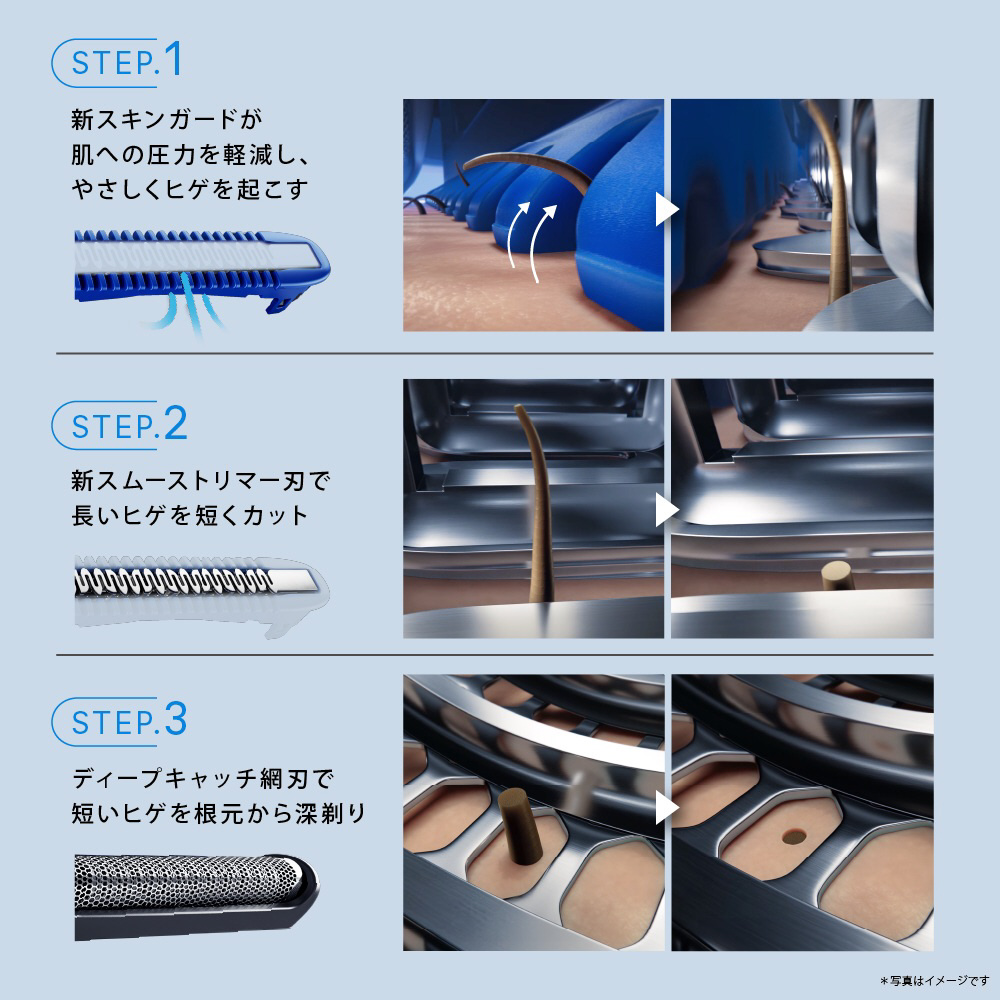 STEP.1

新スキンガードが
肌への圧力を軽減し、
やさしくヒゲを起こす

STEP.2

新スムーストリマー刃で
長いヒゲを短くカット

STEP.3

ディープキャッチ網刃で
短いヒゲを根元から深剃り

＊写真はイメージです