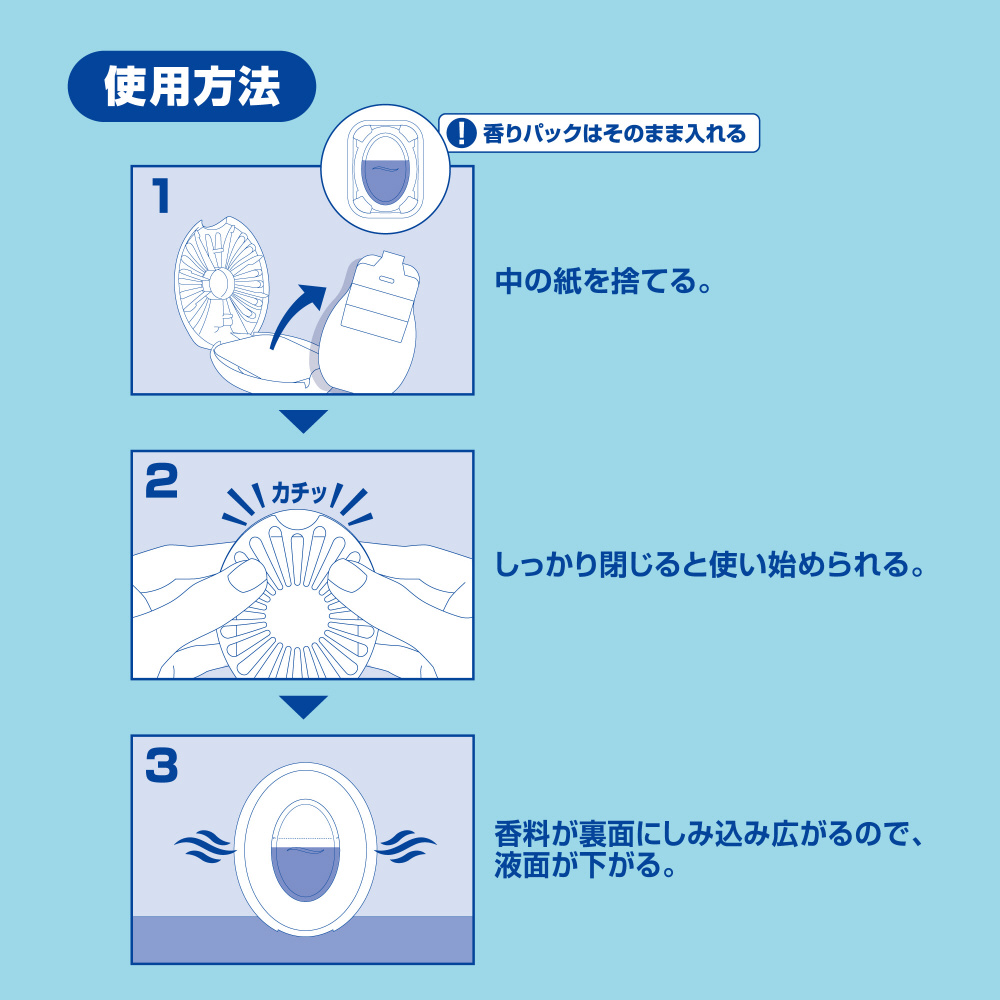 使用方法

! 香りパックはそのまま入れる

1

中の紙を捨てる。

2

カチッ

しっかり閉じると使い始められる。

3

香料が裏面にしみ込み広がるので、液面が下がる。