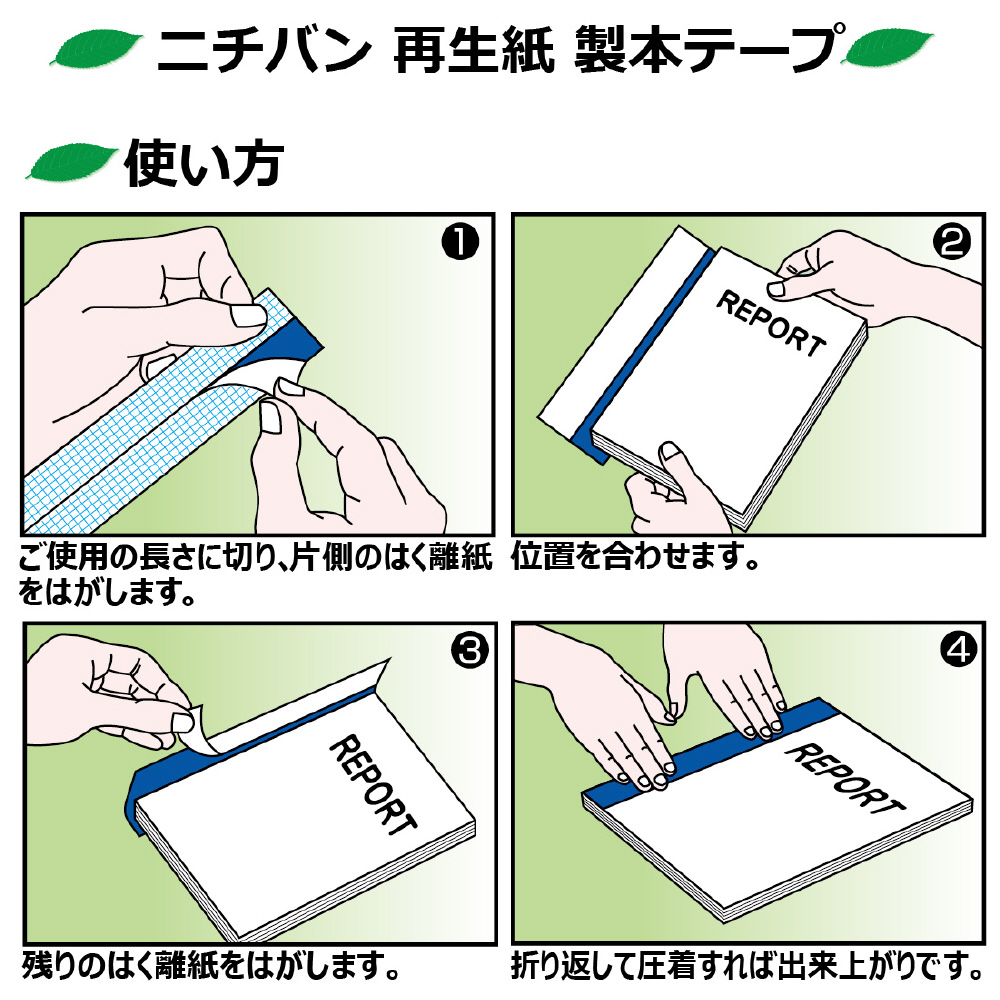 ニチバン 再生紙 製本テープ

使い方

❶

ご使用の長さに切り、片側のはく離紙をはがします。

❷

REPORT

位置を合わせます。

❸

REPORT

残りのはく離紙をはがします。

❹

REPORT

折り返して圧着すれば出来上がりです。