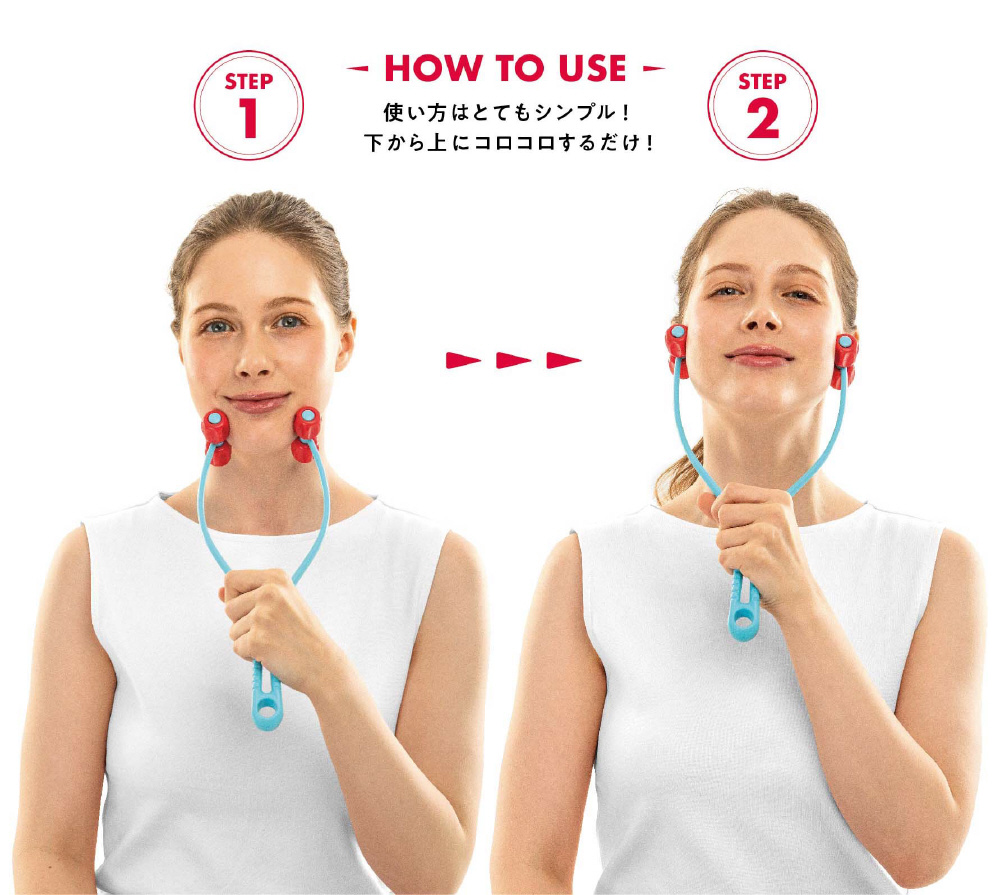 STEP 1

HOW TO USE

使い方はとてもシンプル！
下から上にコロコロするだけ！

STEP 2