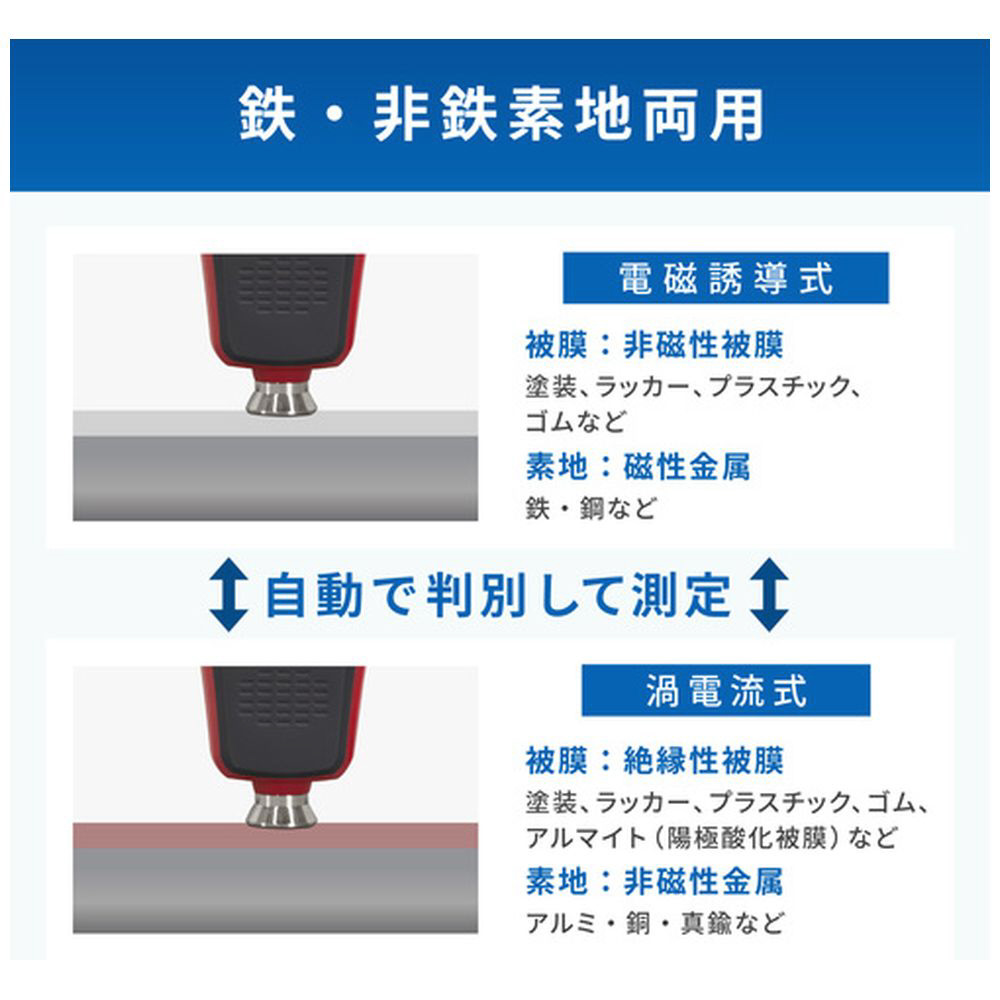 鉄・非鉄素地両用

電磁誘導式

被膜：非磁性被膜

塗装、ラッカー、プラスチック、ゴムなど

素地：磁性金属

鉄・鋼など

自動で判別して測定

渦電流式

被膜：絶縁性被膜

塗装、ラッカー、プラスチック、ゴム、アルマイト（陽極酸化被膜）など

素地：非磁性金属

アルミ・銅・真鍮など