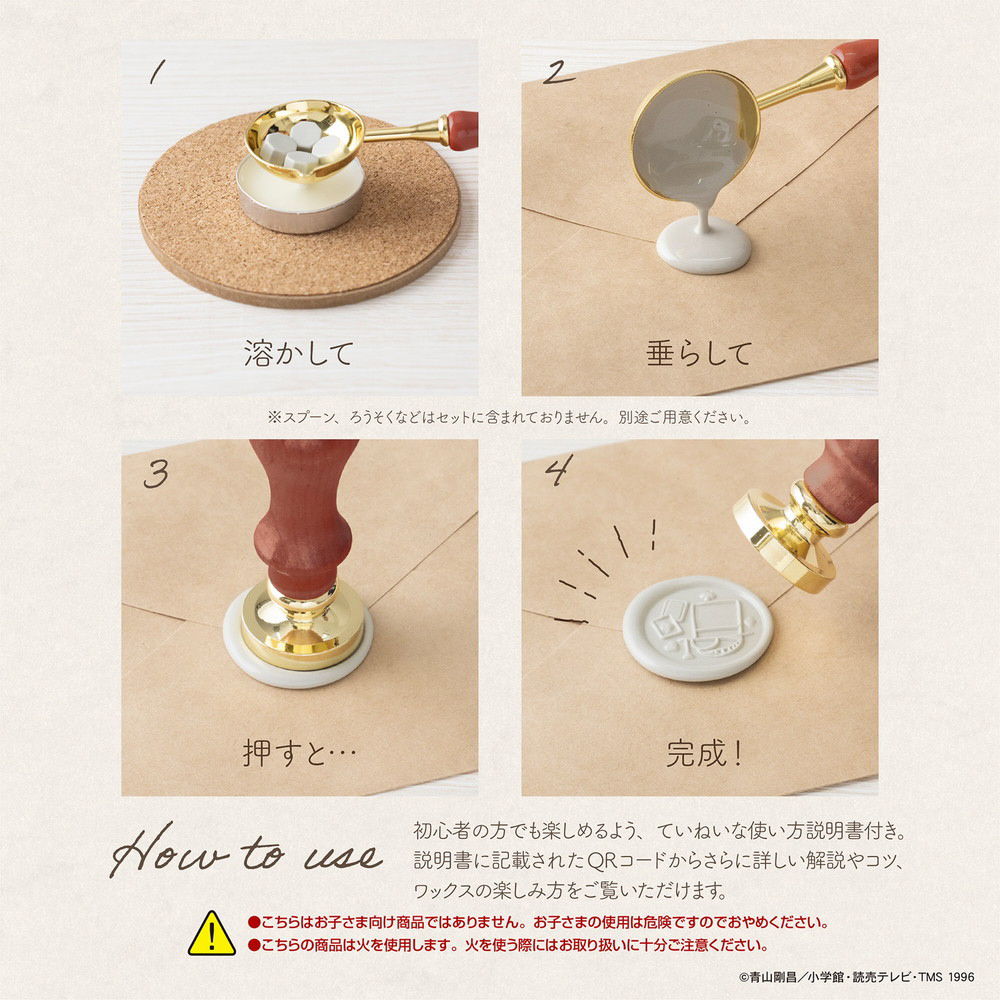 1

溶かして

2

垂らして

※スプーン、ろうそくなどはセットに含まれておりません。別途ご用意ください。

3

押すと…

4

完成!

How to use

初心者の方でも楽しめるよう、ていねいな使い方説明書付き。説明書に記載されたQRコードからさらに詳しい解説やコツ、ワックスの楽しみ方をご覧いただけます。

●こちらはお子さま向け商品ではありません。お子さまの使用は危険ですのでおやめください。
●こちらの商品は火を使用します。火を使う際にはお取り扱いに十分ご注意ください。

©青山剛昌/小学館・読売テレビ・TMS 1996