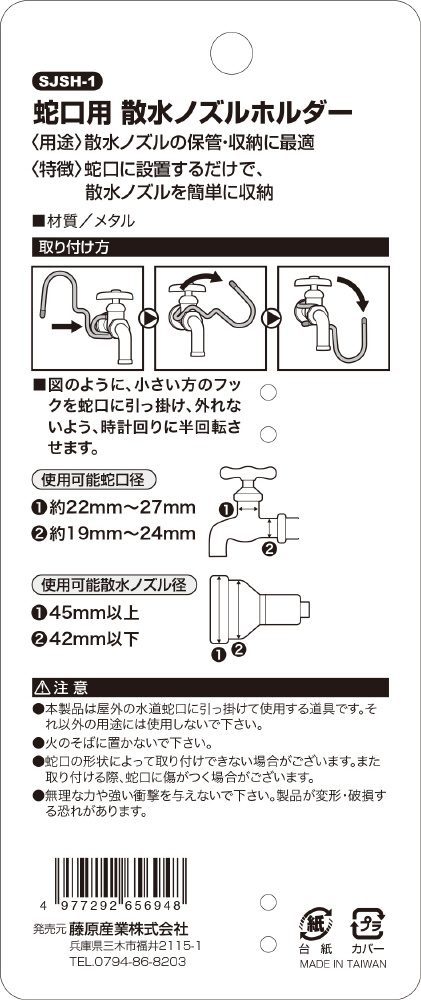 SJSH-1

蛇口用 散水ノズルホルダー

〈用途〉散水ノズルの保管・収納に最適

〈特徴〉蛇口に設置するだけで、散水ノズルを簡単に収納

■材質／メタル

取り付け方

■図のように、小さい方のフックを蛇口に引っ掛け、外れないよう、時計回りに半回転させます。

使用可能蛇口径

❶約22mm～27mm

❷約19mm～24mm

❶

❷

使用可能散水ノズル径

❶45mm以上

❷42mm以下

❶❷

⚠注 意

●本製品は屋外の水道蛇口に引っ掛けて使用する道具です。それ以外の用途には使用しないで下さい。

●火のそばに置かないで下さい。

●蛇口の形状によって取り付けできない場合がございます。また取り付ける際、蛇口に傷がつく場合がございます。

●無理な力や強い衝撃を与えないで下さい。製品が変形・破損する恐れがあります。

4 977292 656948

発売元 藤原産業株式会社

兵庫県三木市福井2115-1

TEL.0794-86-8203

紙

台 紙

プラ

カバー

MADE IN TAIWAN