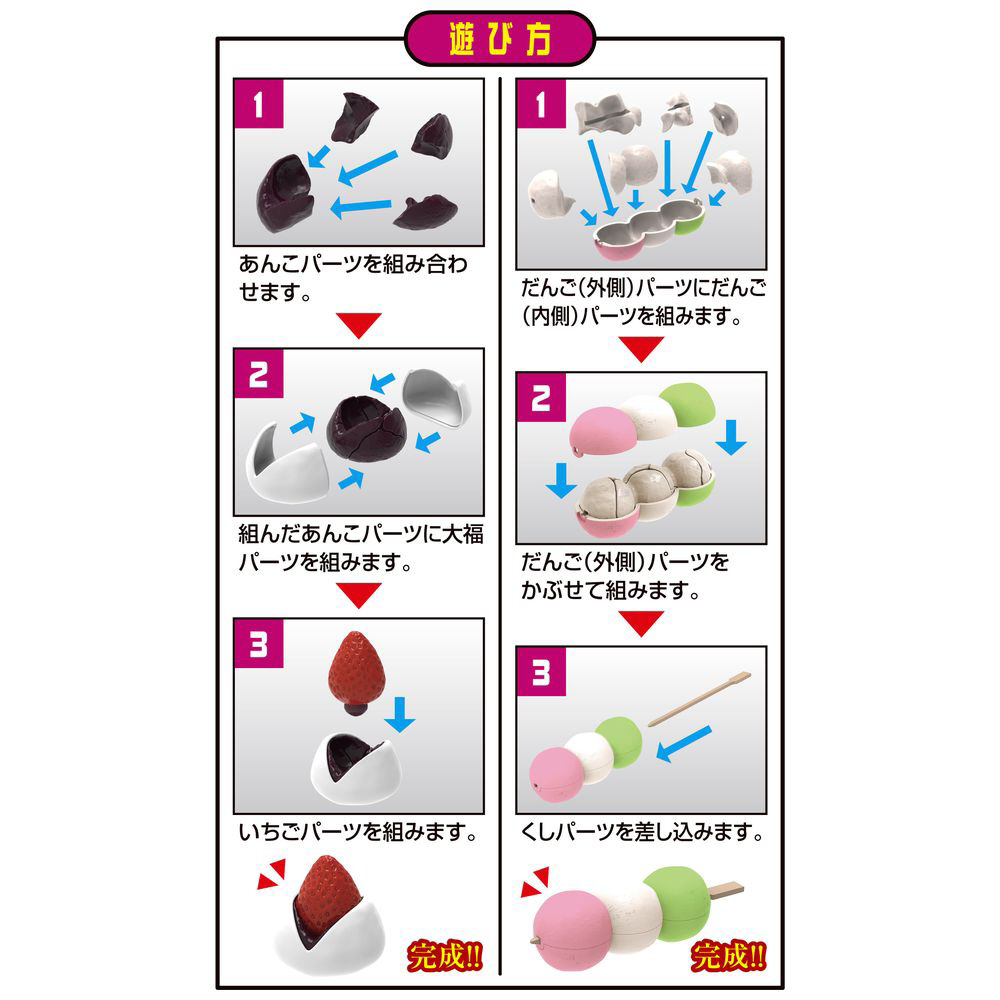 遊び方

1

あんこパーツを組み合わせます。

2

組んだあんこパーツに大福パーツを組みます。

3

いちごパーツを組みます。

完成!!

1

だんご(外側)パーツにだんご(内側)パーツを組みます。

2

だんご(外側)パーツをかぶせて組みます。

3

くしパーツを差し込みます。

完成!!