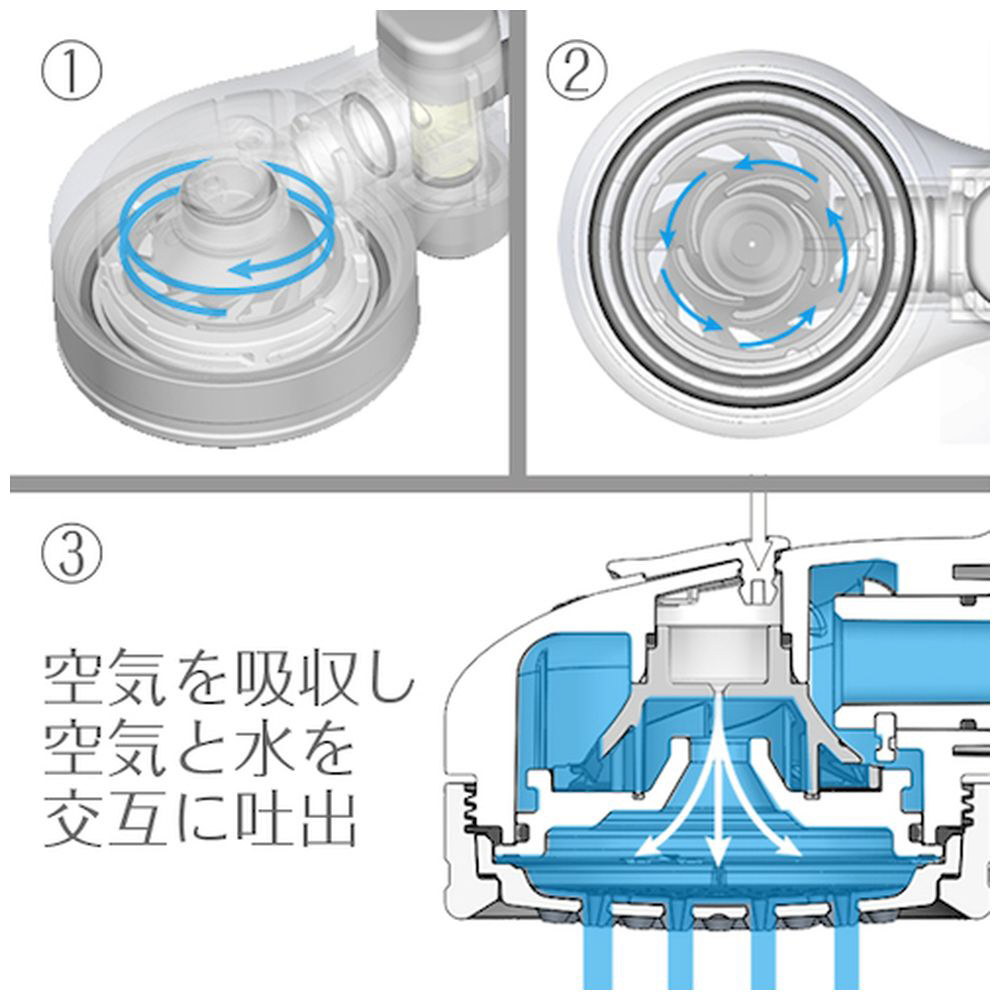 ①

②

③

空気を吸収し
空気と水を
交互に吐出