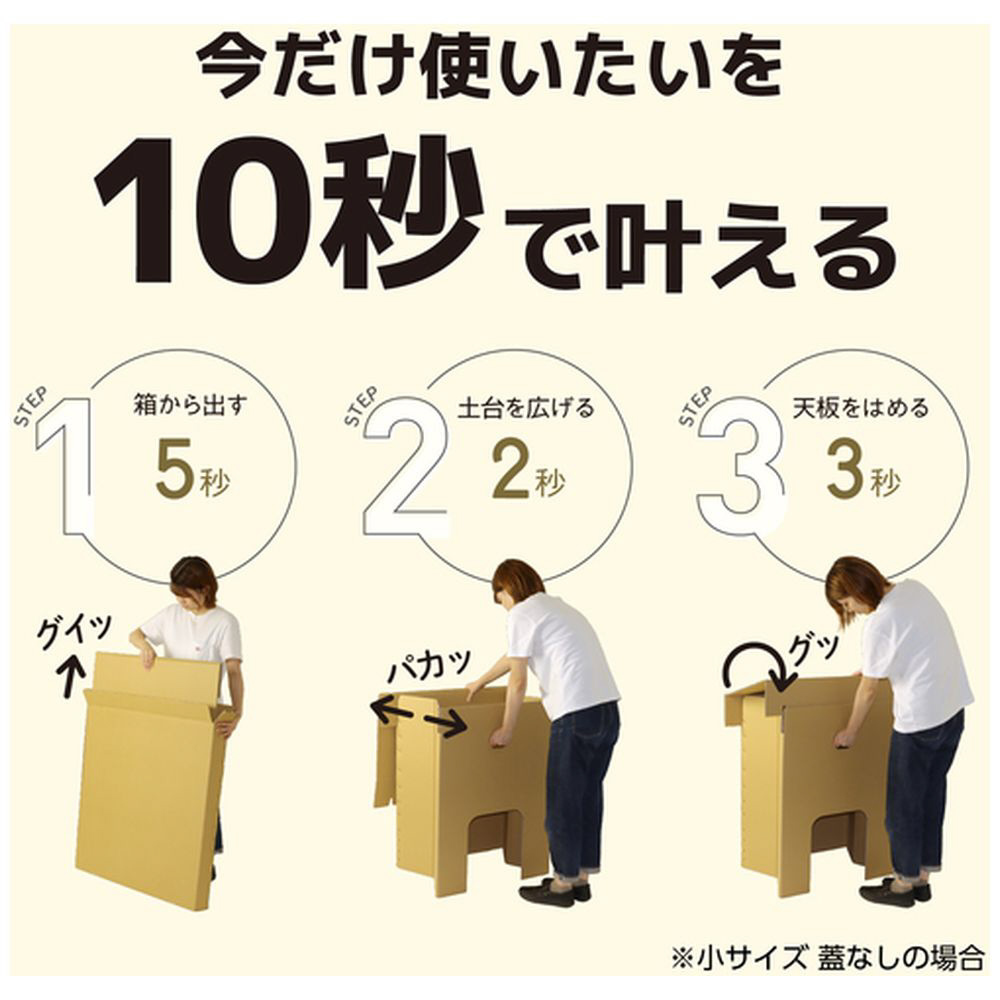 今だけ使いたいを

10秒で叶える

STEP 1
箱から出す
5秒

STEP 2
土台を広げる
2秒

STEP 3
天板をはめる
3秒

グイッ

パカッ

グッ

※小サイズ 蓋なしの場合