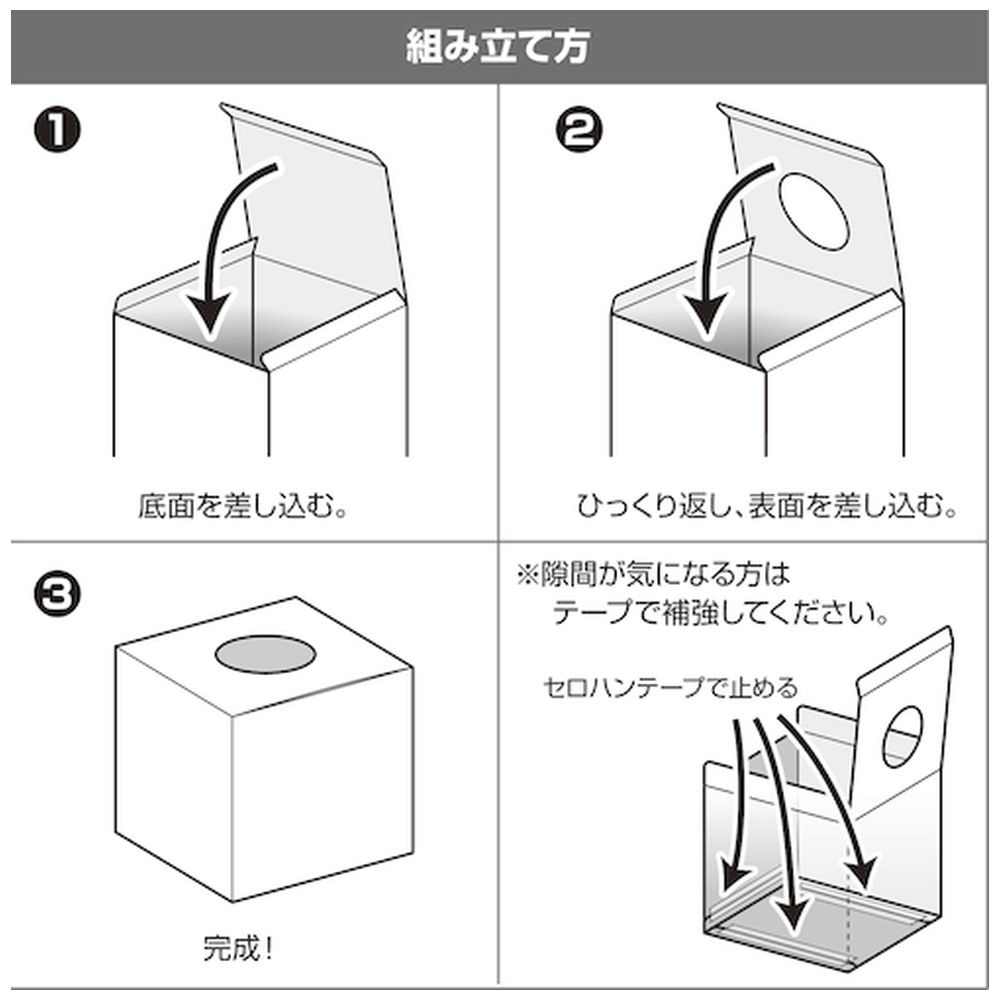 組み立て方

❶

底面を差し込む。

❷

ひっくり返し、表面を差し込む。

❸

完成！

※隙間が気になる方は
テープで補強してください。

セロハンテープで止める