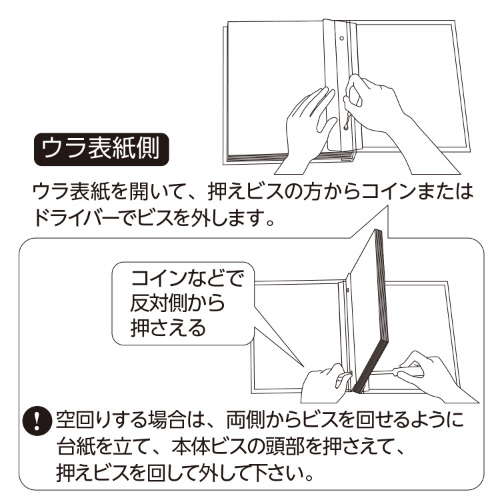 ウラ表紙側

ウラ表紙を開いて、押えビスの方からコインまたはドライバーでビスを外します。

コインなどで反対側から押さえる

! 空回りする場合は、両側からビスを回せるように台紙を立て、本体ビスの頭部を押さえて、押えビスを回して外して下さい。