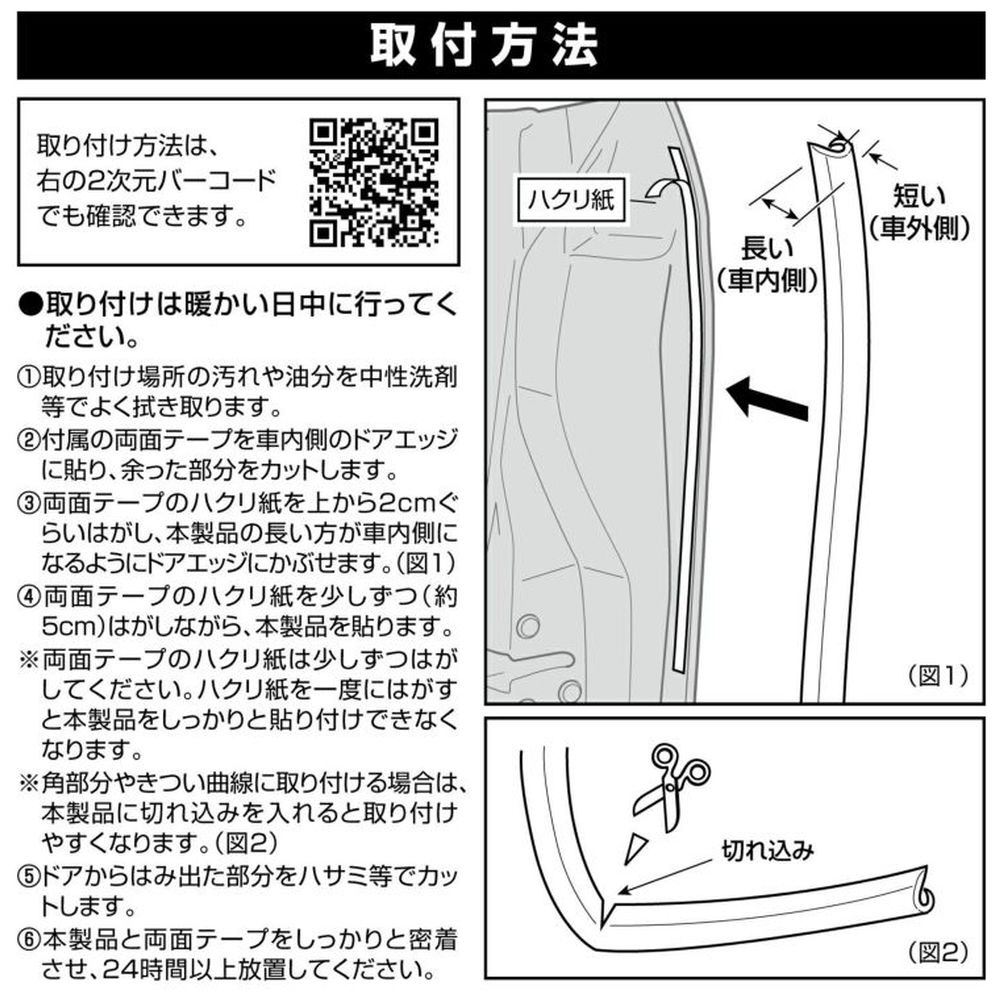 取付方法

取り付け方法は、右の2次元バーコードでも確認できます。

●取り付けは暖かい日中に行ってください。

①取り付け場所の汚れや油分を中性洗剤等でよく拭き取ります。

②付属の両面テープを車内側のドアエッジに貼り、余った部分をカットします。

③両面テープのハクリ紙を上から2cmぐらいはがし、本製品の長い方が車内側になるようにドアエッジにかぶせます。(図1)

④両面テープのハクリ紙を少しずつ(約5cm)はがしながら、本製品を貼ります。

※両面テープのハクリ紙は少しずつはがしてください。ハクリ紙を一度にはがすと本製品をしっかりと貼り付けできなくなります。

※角部分やきつい曲線に取り付ける場合は、本製品に切れ込みを入れると取り付けやすくなります。(図2)

⑤ドアからはみ出た部分をハサミ等でカットします。

⑥本製品と両面テープをしっかりと密着させ、24時間以上放置してください。

ハクリ紙

長い
(車内側)

短い
(車外側)

(図1)

切れ込み

(図2)