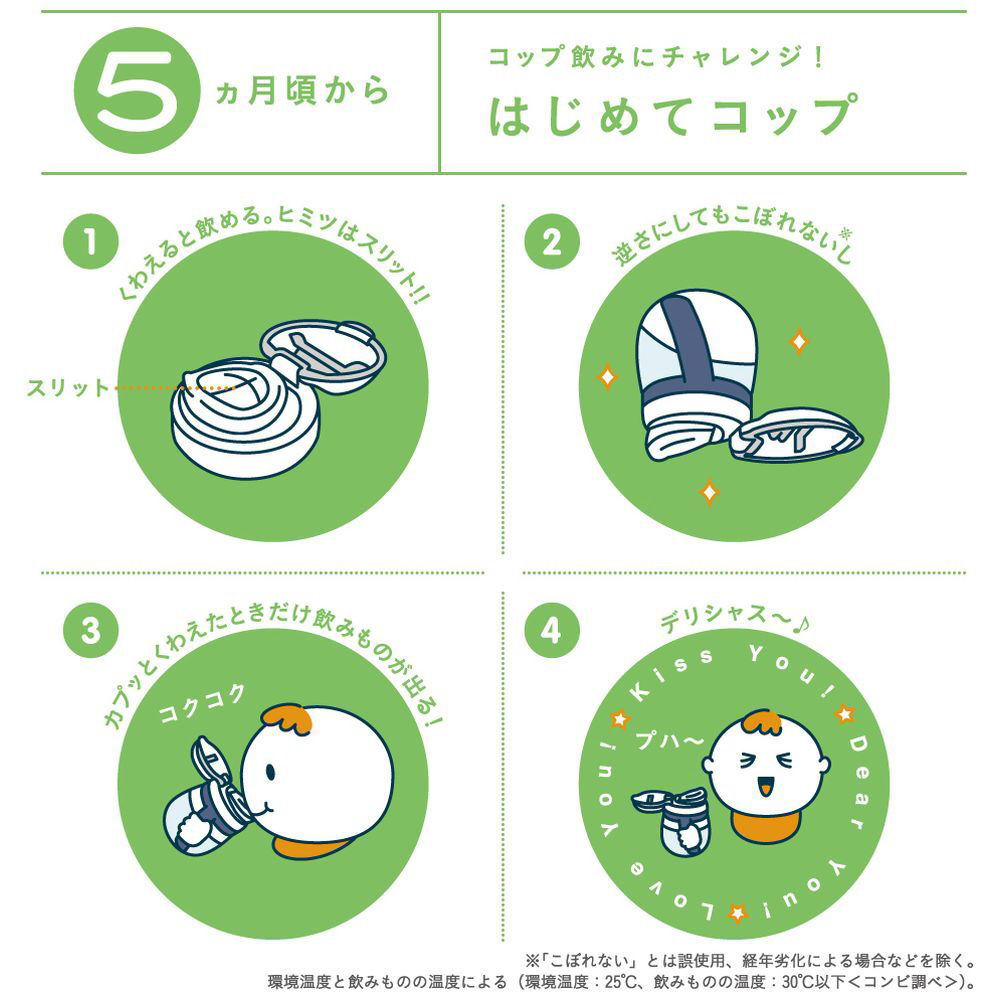 5ヵ月頃から

コップ飲みにチャレンジ！
はじめてコップ

1
くわえると飲める。ヒミツはスリット!!
スリット

2
逆さにしてもこぼれないし※

3
カプッとくわえたときだけ飲みものが出る！
コクコク

4
デリシャス〜♪
Kiss You! Dear You! Love You!
プハ〜

※「こぼれない」とは誤使用、経年劣化による場合などを除く。
環境温度と飲みものの温度による（環境温度：25℃、飲みものの温度：30℃以下＜コンビ調べ＞）。