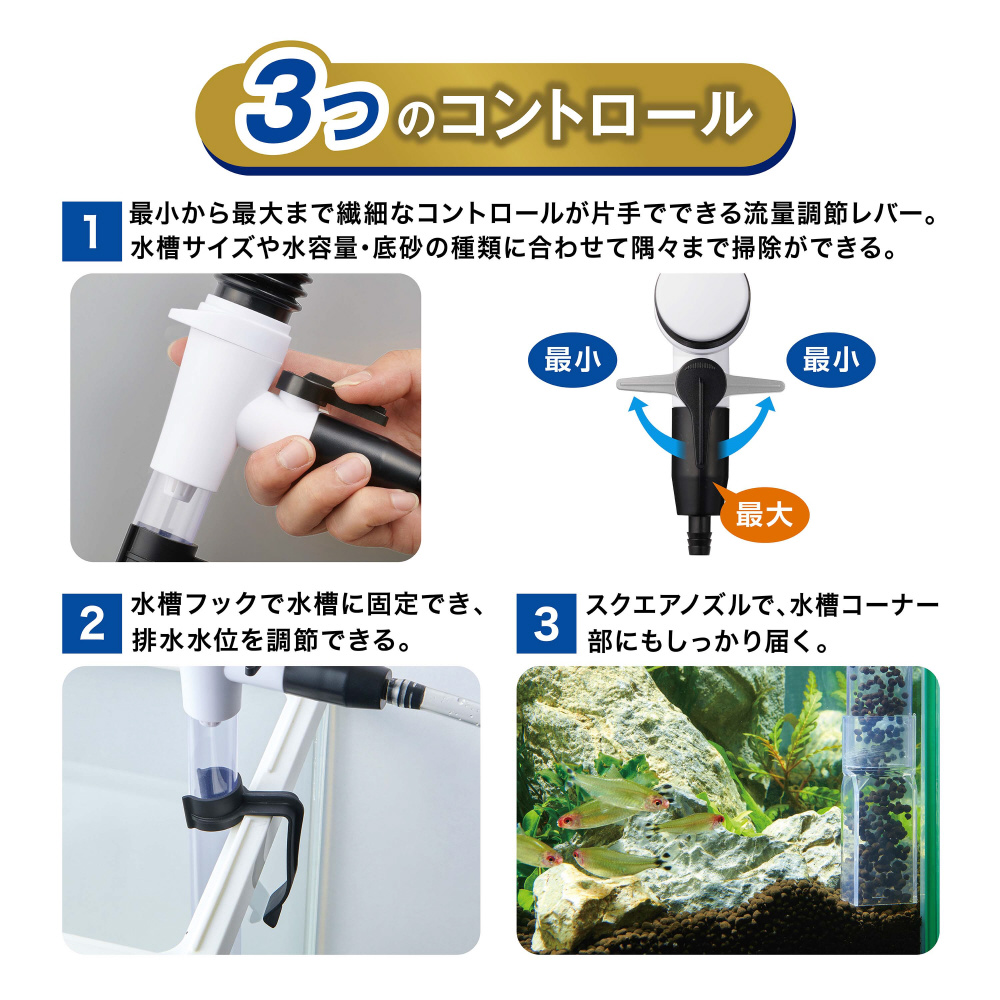 3つのコントロール

1 最小から最大まで繊細なコントロールが片手でできる流量調節レバー。水槽サイズや水容量・底砂の種類に合わせて隅々まで掃除ができる。

最小
最小
最大

2 水槽フックで水槽に固定でき、排水水位を調節できる。

3 スクエアノズルで、水槽コーナー部にもしっかり届く。