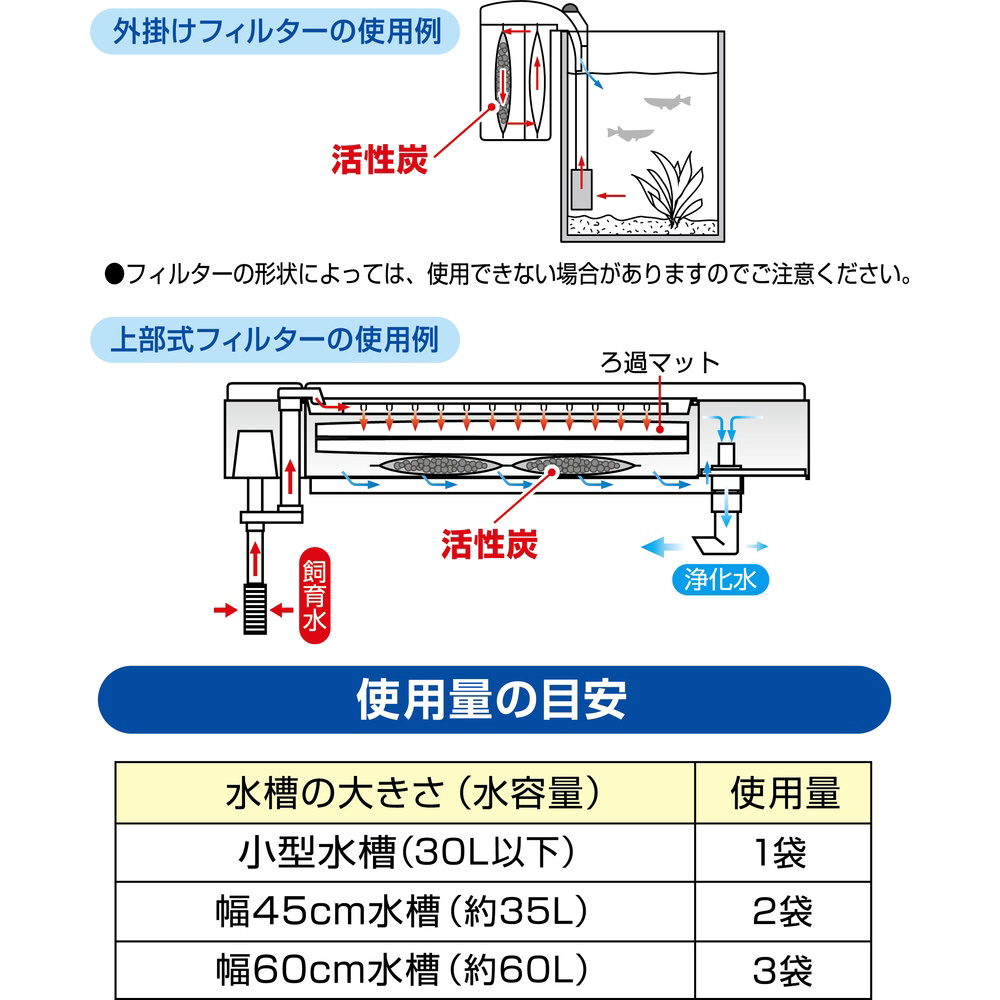 外掛けフィルターの使用例

活性炭

●フィルターの形状によっては、使用できない場合がありますのでご注意ください。

上部式フィルターの使用例

ろ過マット

活性炭

飼育水

浄化水

使用量の目安

| 水槽の大きさ（水容量） | 使用量 |
|---|---|
| 小型水槽（30L以下） | 1袋 |
| 幅45cm水槽（約35L） | 2袋 |
| 幅60cm水槽（約60L） | 3袋 |