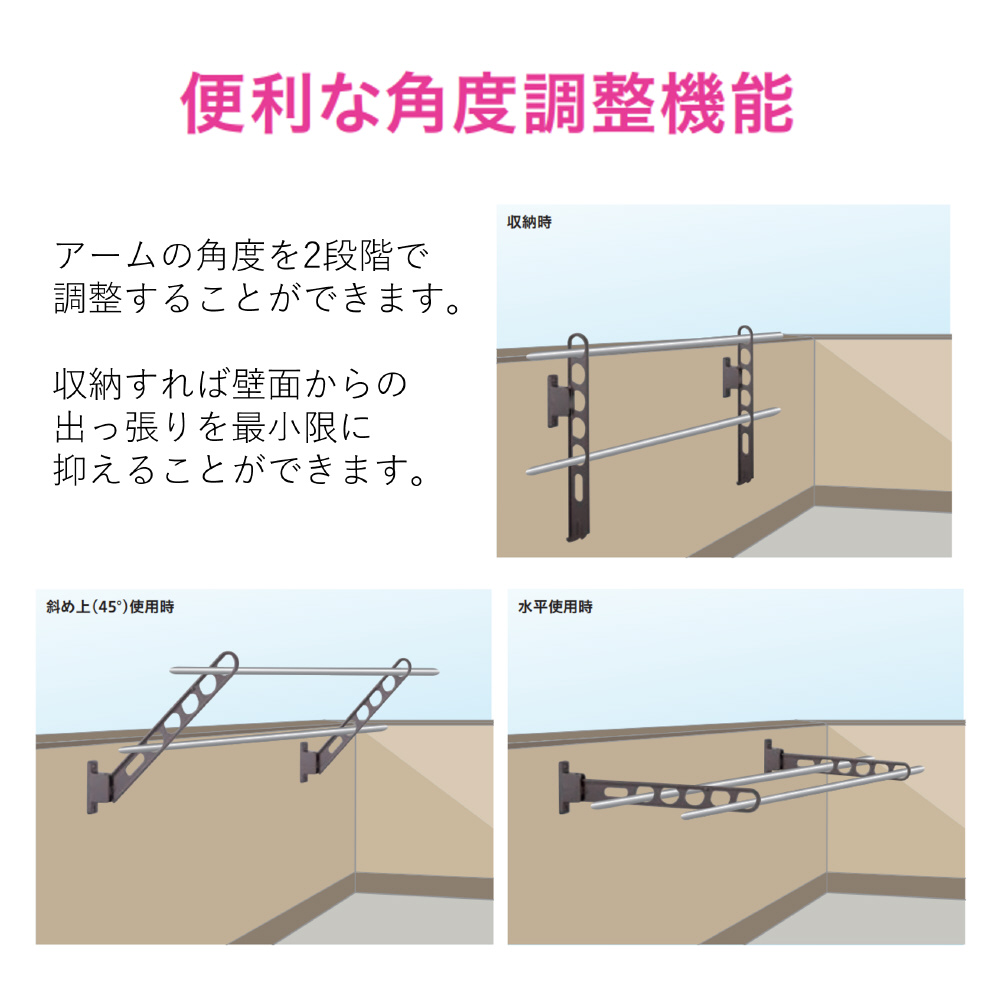 便利な角度調整機能

アームの角度を2段階で調整することができます。

収納すれば壁面からの出っ張りを最小限に抑えることができます。

収納時

斜め上(45°)使用時

水平使用時