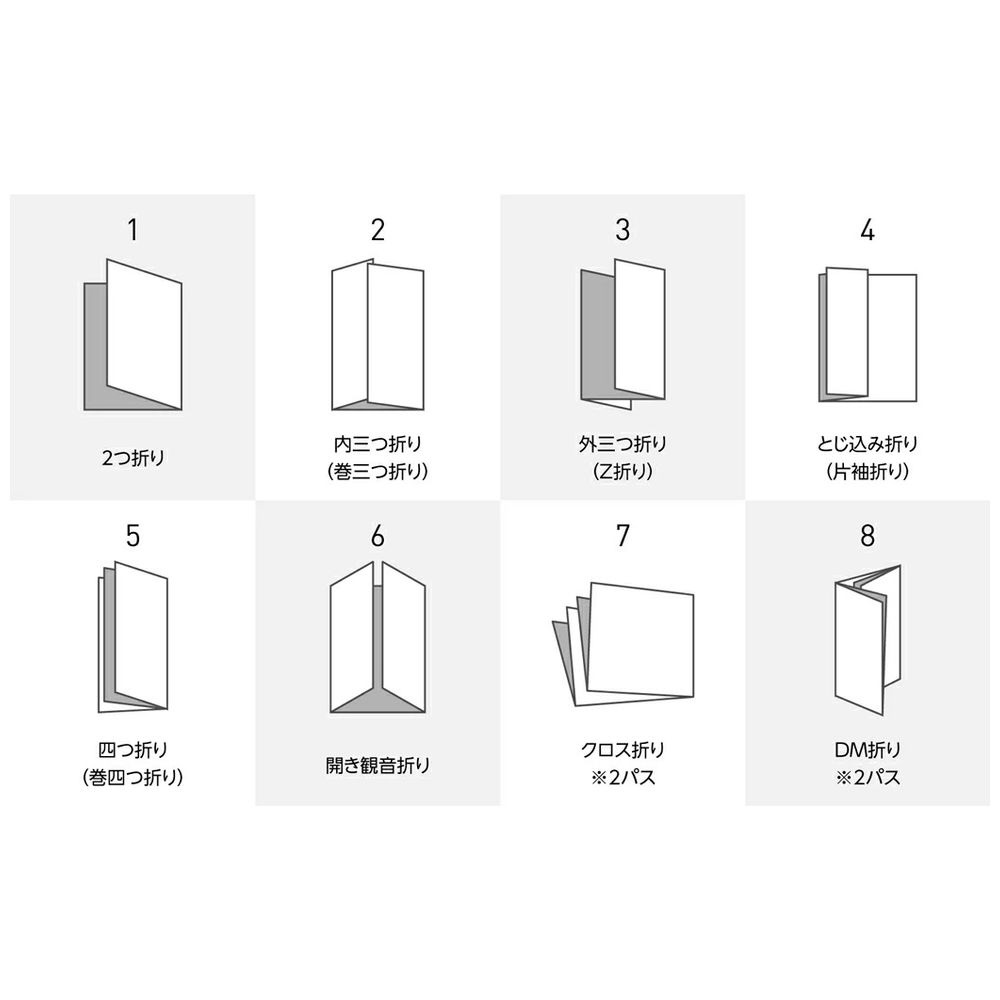 1

2つ折り

2

内三つ折り
(巻三つ折り)

3

外三つ折り
(Z折り)

4

とじ込み折り
(片袖折り)

5

四つ折り
(巻四つ折り)

6

開き観音折り

7

クロス折り
※2パス

8

DM折り
※2パス