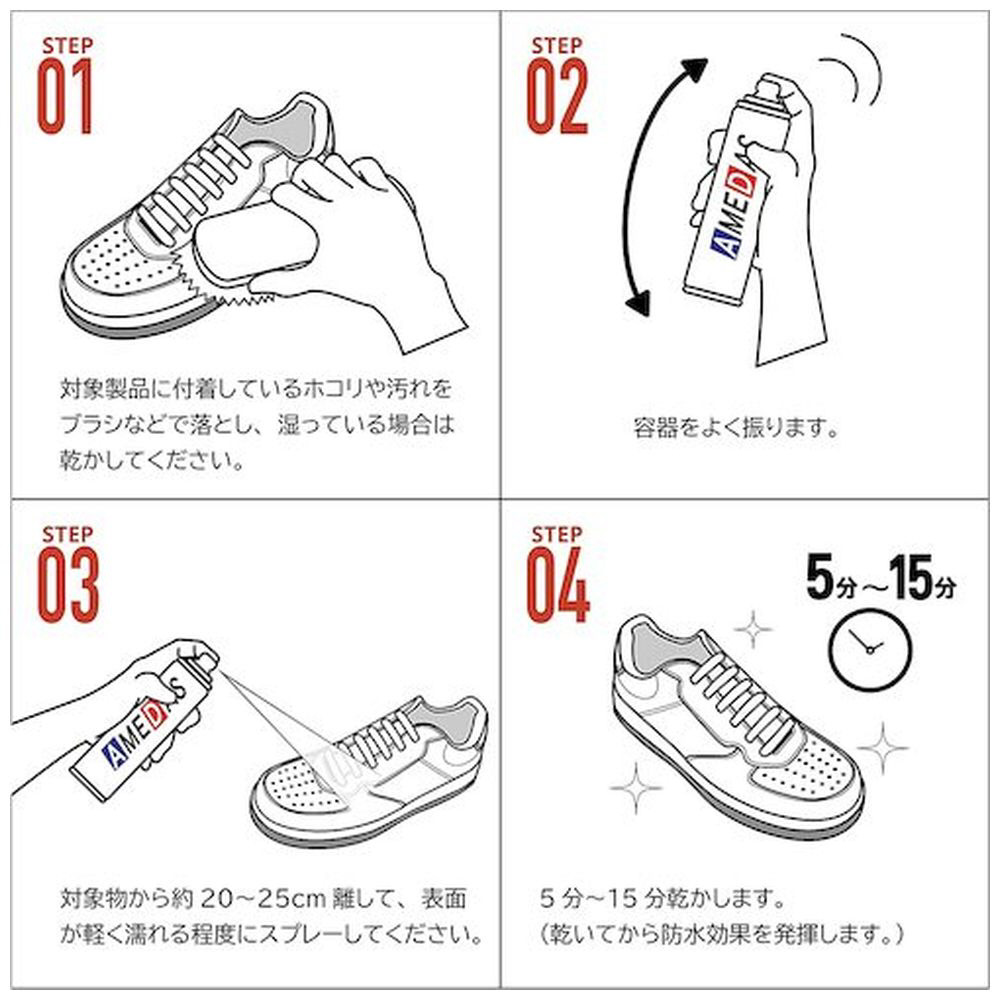 STEP
01

対象製品に付着しているホコリや汚れをブラシなどで落とし、湿っている場合は乾かしてください。

STEP
02

AMEDAS

容器をよく振ります。

STEP
03

AMEDAS

対象物から約 20～25cm 離して、表面が軽く濡れる程度にスプレーしてください。

STEP
04

5分～15分

5 分～15 分乾かします。
（乾いてから防水効果を発揮します。）