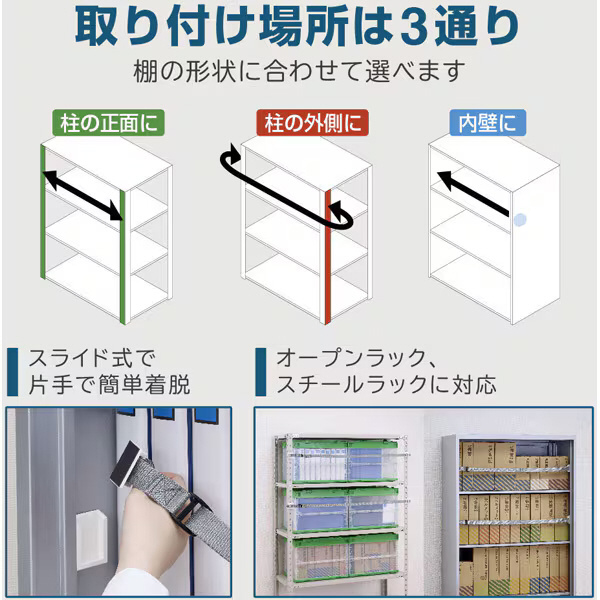 取り付け場所は3通り

棚の形状に合わせて選べます

柱の正面に

柱の外側に

内壁に

スライド式で
片手で簡単着脱

オープンラック、
スチールラックに対応