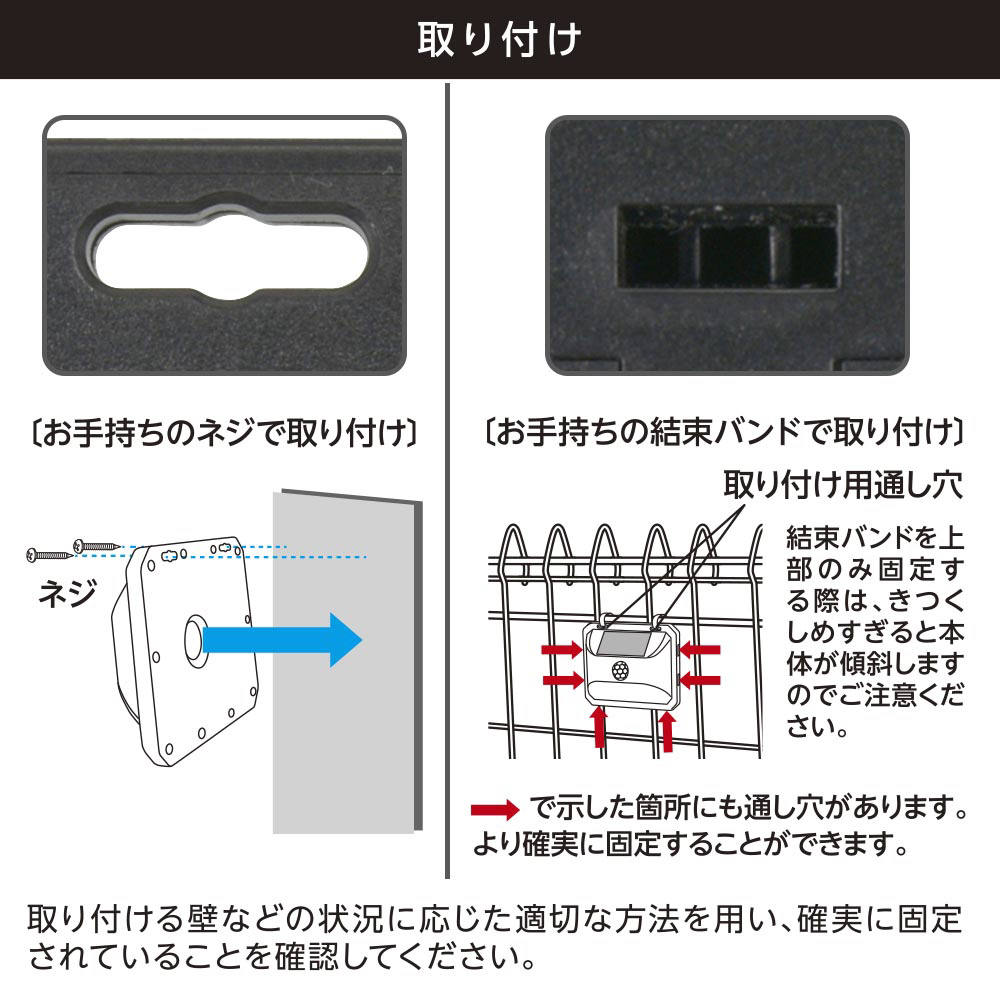 取り付け

〔お手持ちのネジで取り付け〕

ネジ

〔お手持ちの結束バンドで取り付け〕

取り付け用通し穴

結束バンドを上部のみ固定する際は、きつくしめすぎると本体が傾斜しますのでご注意ください。

で示した箇所にも通し穴があります。より確実に固定することができます。

取り付ける壁などの状況に応じた適切な方法を用い、確実に固定されていることを確認してください。