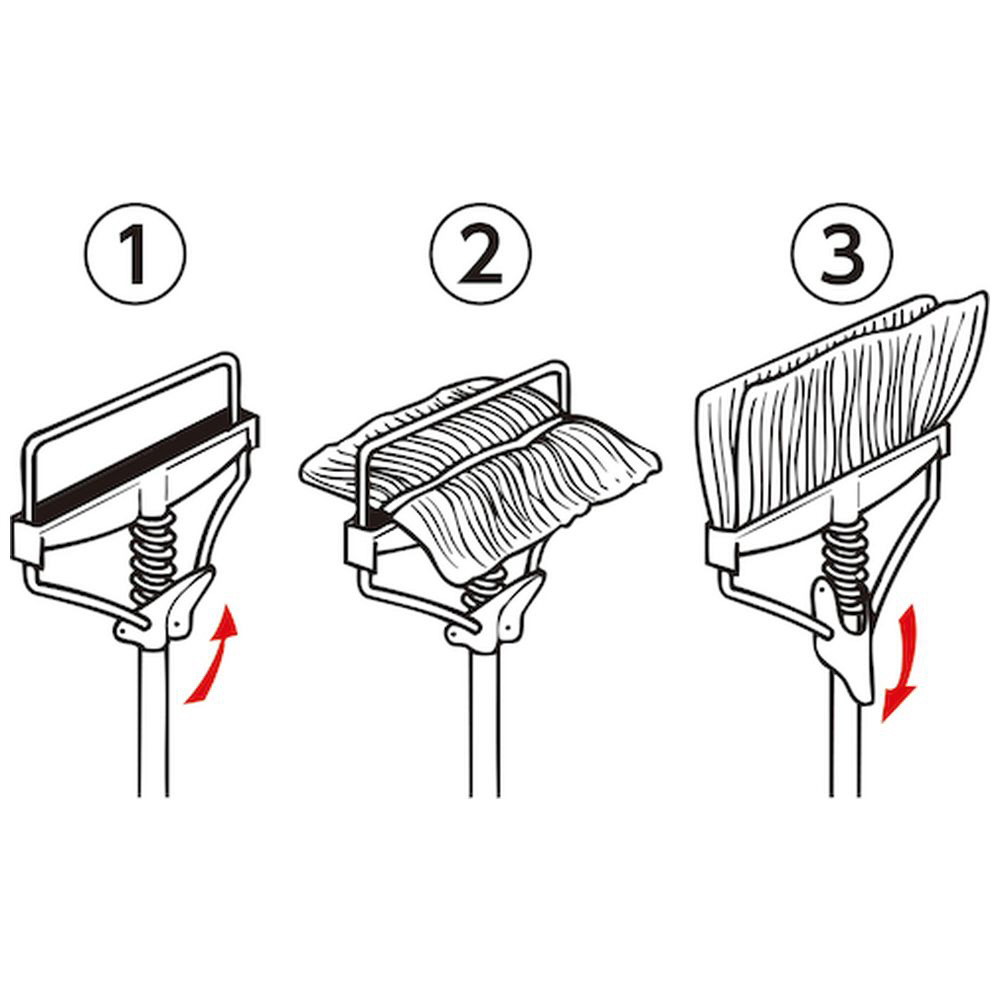 1
2
3