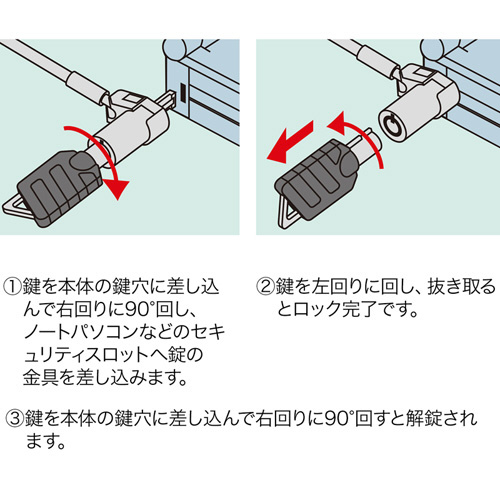 ①鍵を本体の鍵穴に差し込んで右回りに90°回し、ノートパソコンなどのセキュリティスロットへ錠の金具を差し込みます。

②鍵を左回りに回し、抜き取るとロック完了です。

③鍵を本体の鍵穴に差し込んで右回りに90°回すと解錠されます。