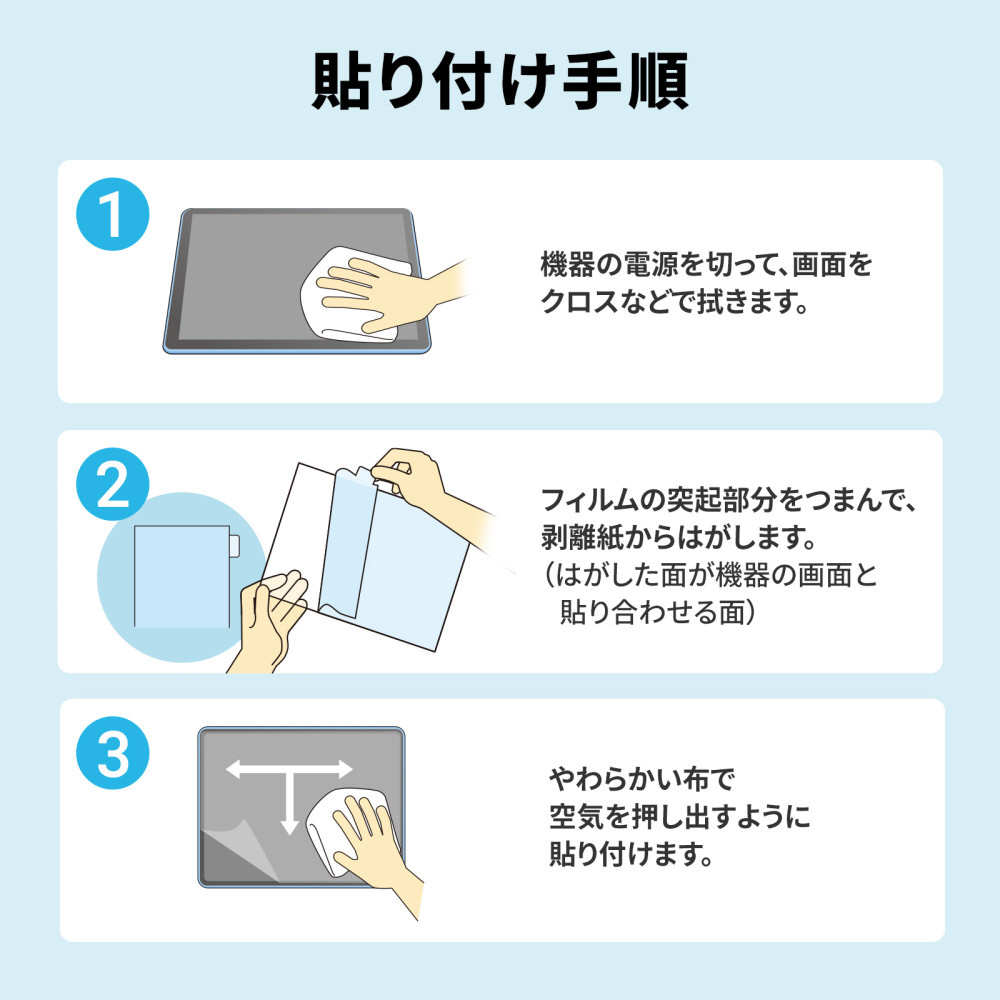 貼り付け手順

1

機器の電源を切って、画面をクロスなどで拭きます。

2

フィルムの突起部分をつまんで、剥離紙からはがします。
（はがした面が機器の画面と貼り合わせる面）

3

やわらかい布で空気を押し出すように貼り付けます。