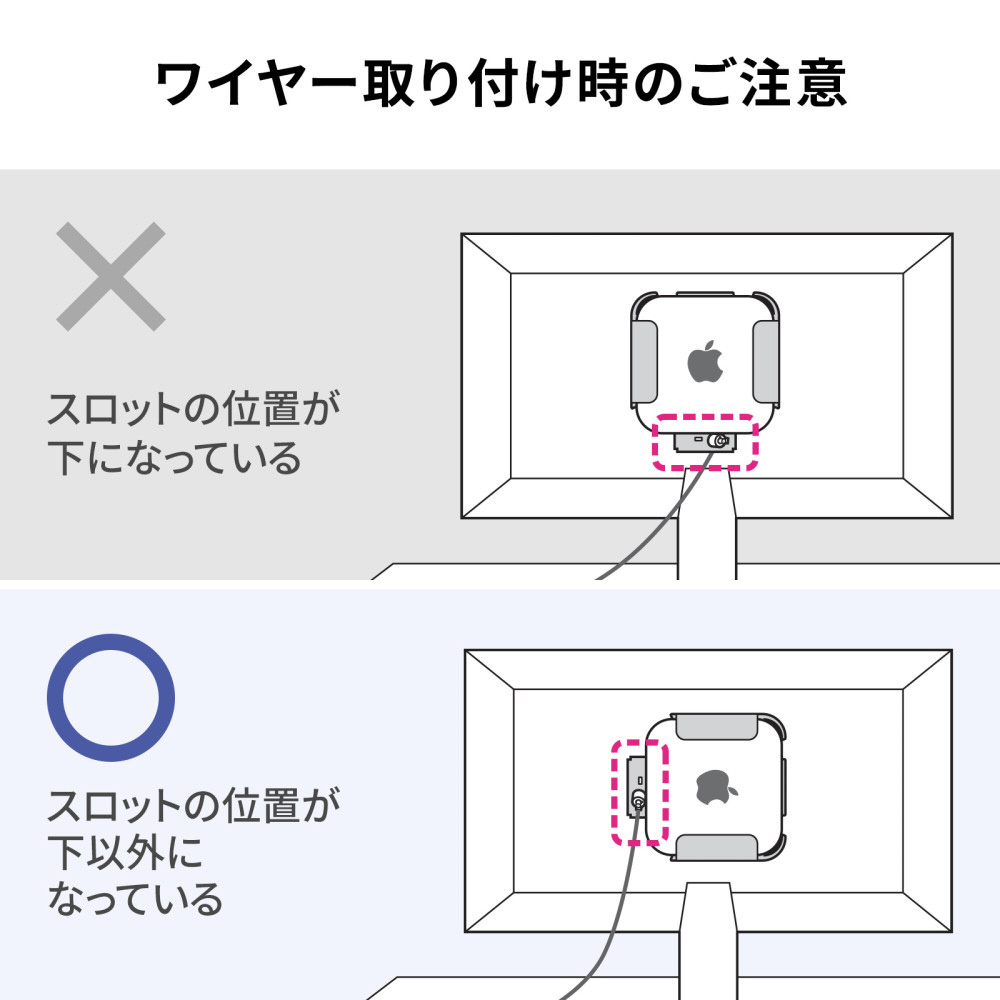 ワイヤー取り付け時のご注意

スロットの位置が下になっている

スロットの位置が下以外になっている