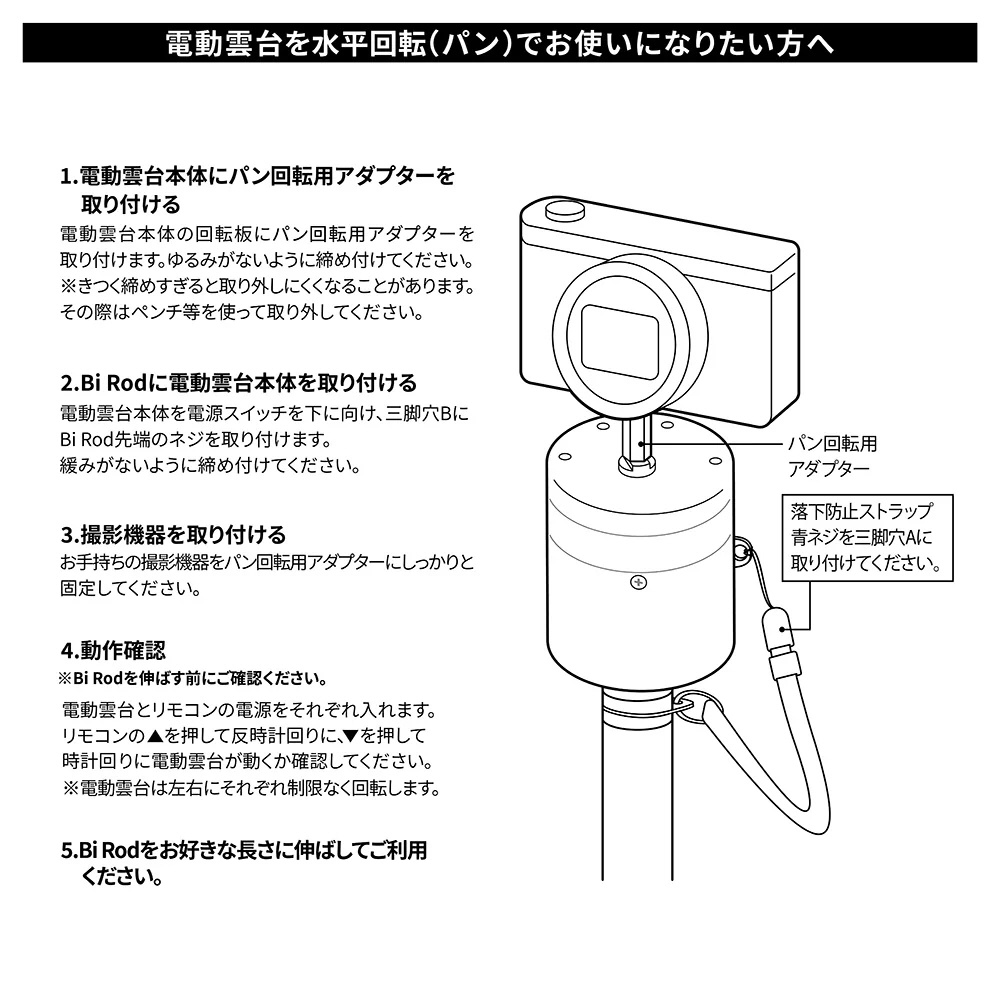 電動雲台を水平回転(パン)でお使いになりたい方へ

1.電動雲台本体にパン回転用アダプターを取り付ける
電動雲台本体の回転板にパン回転用アダプターを取り付けます。ゆるみがないように締め付けてください。
※きつく締めすぎると取り外しにくくなることがあります。その際はペンチ等を使って取り外してください。

2.Bi Rodに電動雲台本体を取り付ける
電動雲台本体を電源スイッチを下に向け、三脚穴Bに Bi Rod先端のネジを取り付けます。
緩みがないように締め付けてください。

3.撮影機器を取り付ける
お手持ちの撮影機器をパン回転用アダプターにしっかりと固定してください。

4.動作確認
※Bi Rodを伸ばす前にご確認ください。
電動雲台とリモコンの電源をそれぞれ入れます。
リモコンの▲を押して反時計回りに、▼を押して時計回りに電動雲台が動くか確認してください。
※電動雲台は左右にそれぞれ制限なく回転します。

5.Bi Rodをお好きな長さに伸ばしてご利用ください。

パン回転用アダプター

落下防止ストラップ青ネジを三脚穴Aに取り付けてください。