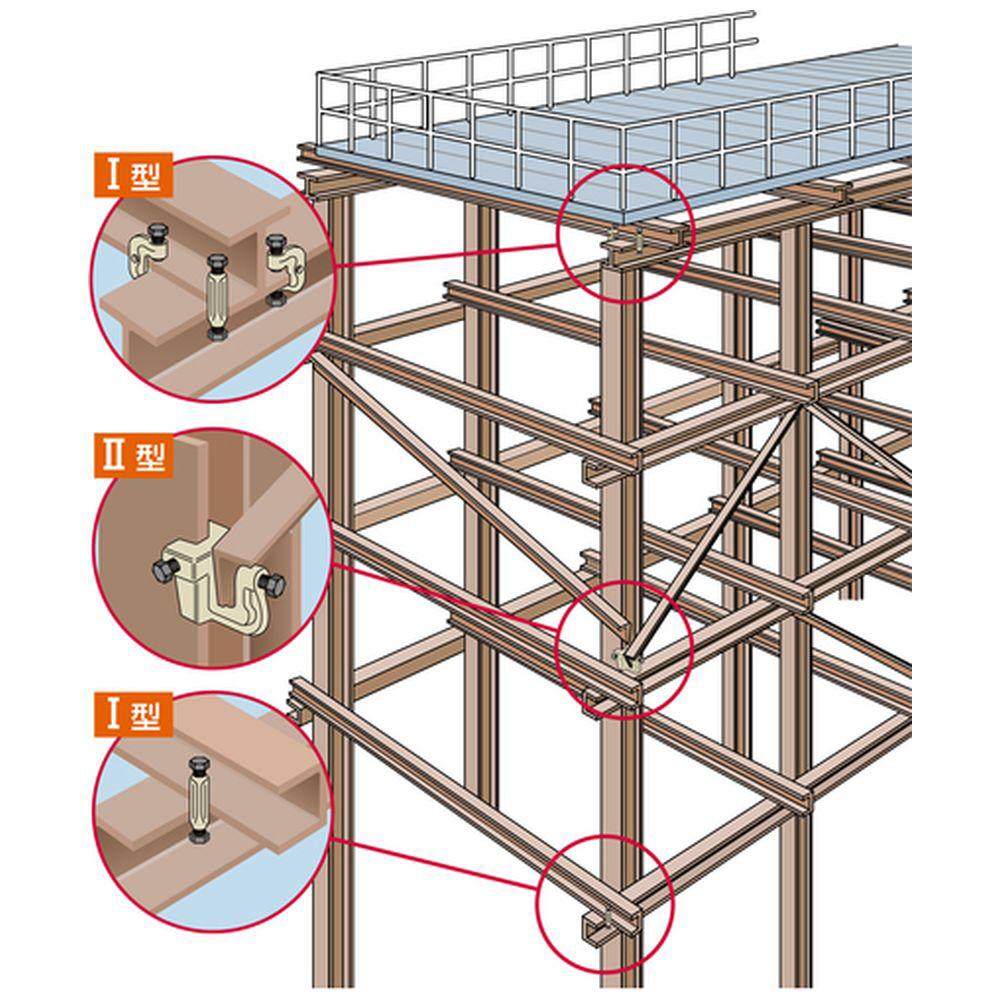 Ⅰ型

Ⅱ型

Ⅰ型