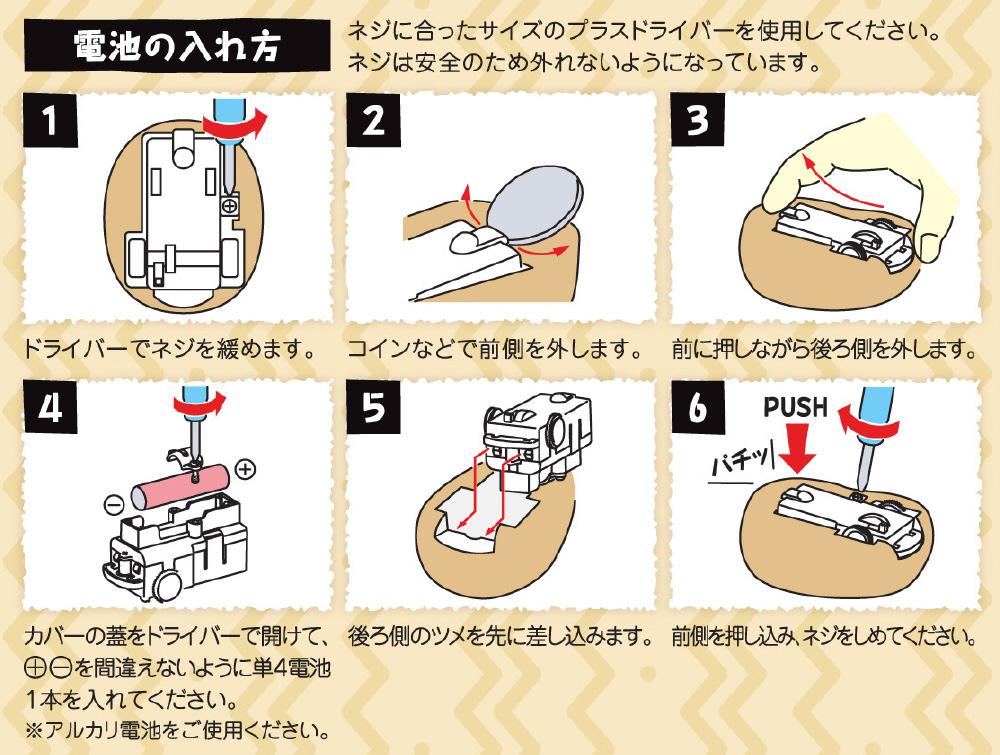 電池の入れ方

ネジに合ったサイズのプラスドライバーを使用してください。
ネジは安全のため外れないようになっています。

1

ドライバーでネジを緩めます。

2

コインなどで前側を外します。

3

前に押しながら後ろ側を外します。

4

⊕

⊖

カバーの蓋をドライバーで開けて、⊕⊖を間違えないように単4電池1本を入れてください。
※アルカリ電池をご使用ください。

5

後ろ側のツメを先に差し込みます。

6

PUSH

パチッ

前側を押し込み、ネジをしめてください。