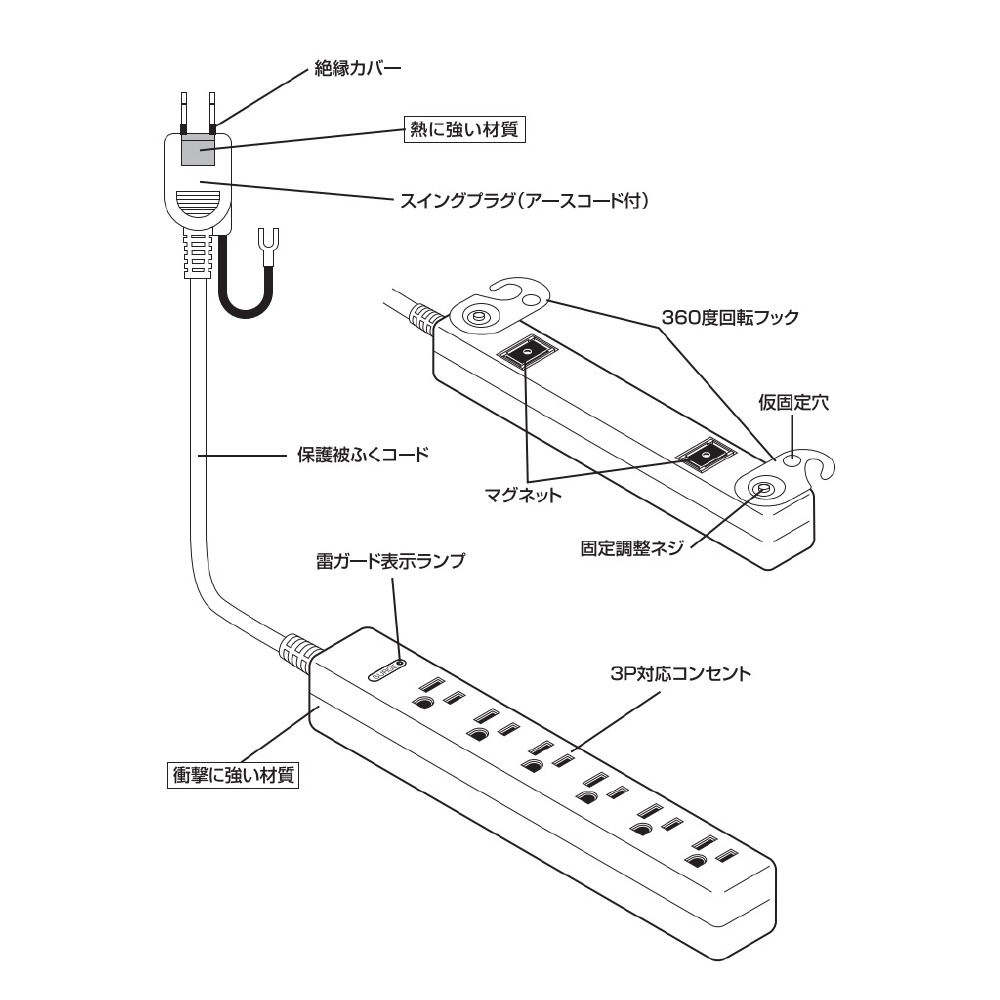 絶縁カバー

熱に強い材質

スイングプラグ（アースコード付）

360度回転フック

仮固定穴

保護被ふくコード

マグネット

固定調整ネジ

雷ガード表示ランプ

3P対応コンセント

衝撃に強い材質