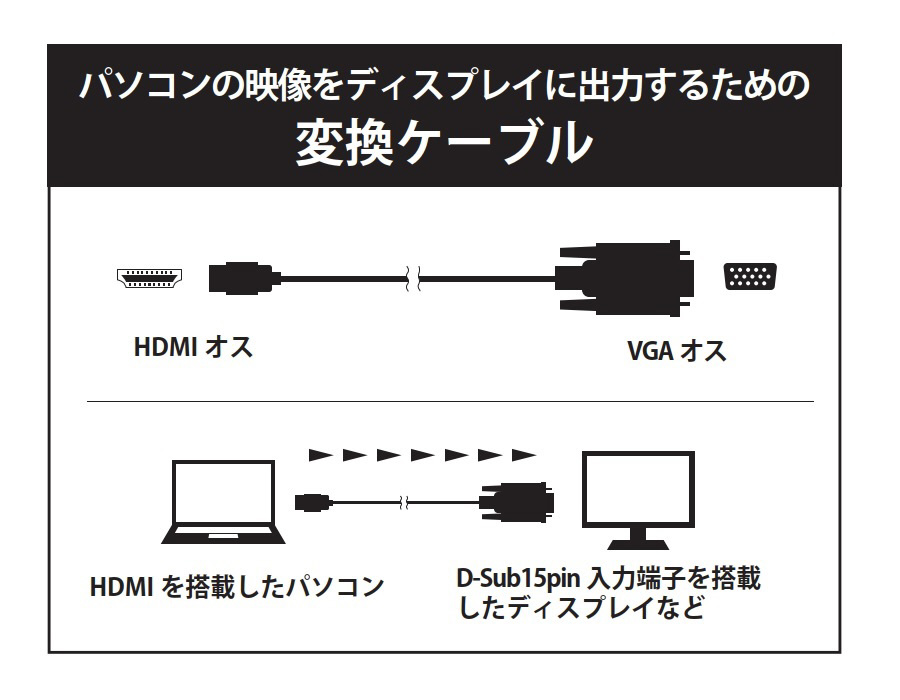 パソコンの映像をディスプレイに出力するための
変換ケーブル

HDMI オス

VGA オス

HDMI を搭載したパソコン

D-Sub15pin 入力端子を搭載したディスプレイなど