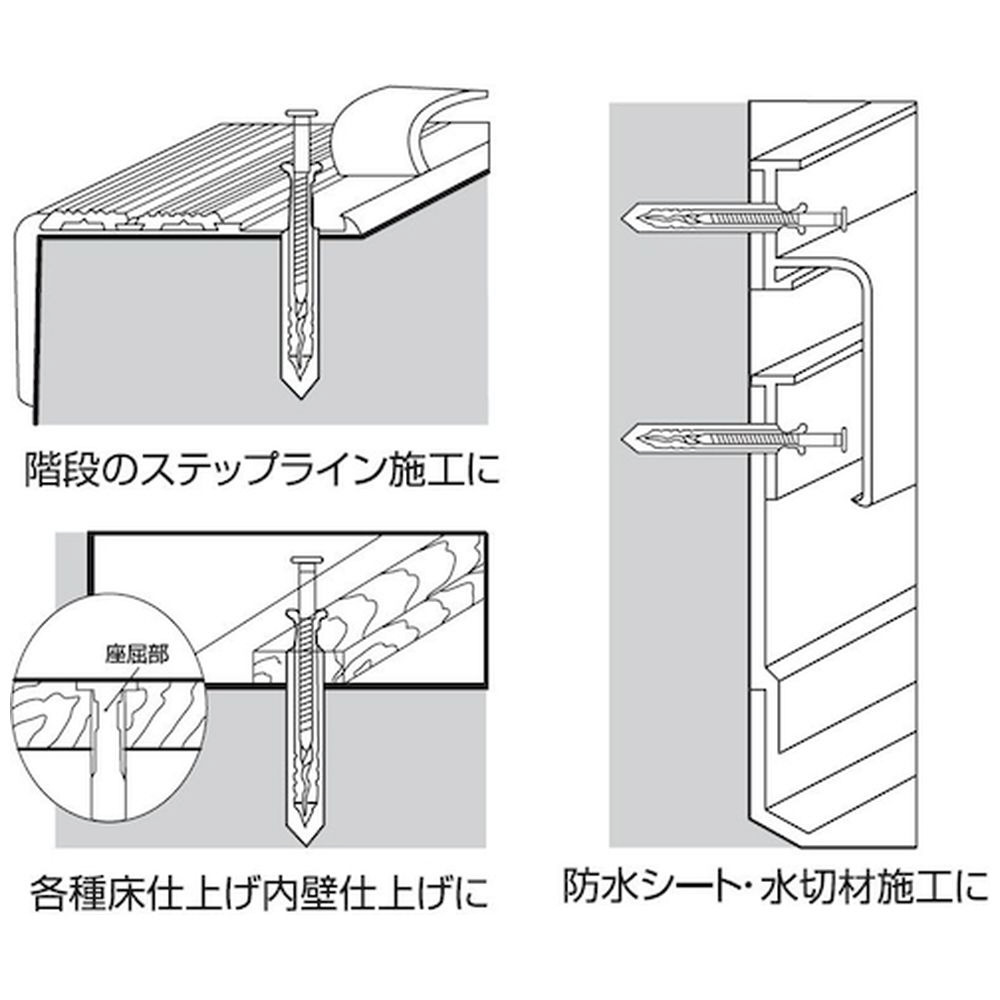 階段のステップライン施工に

座屈部

各種床仕上げ内壁仕上げに

防水シート・水切材施工に