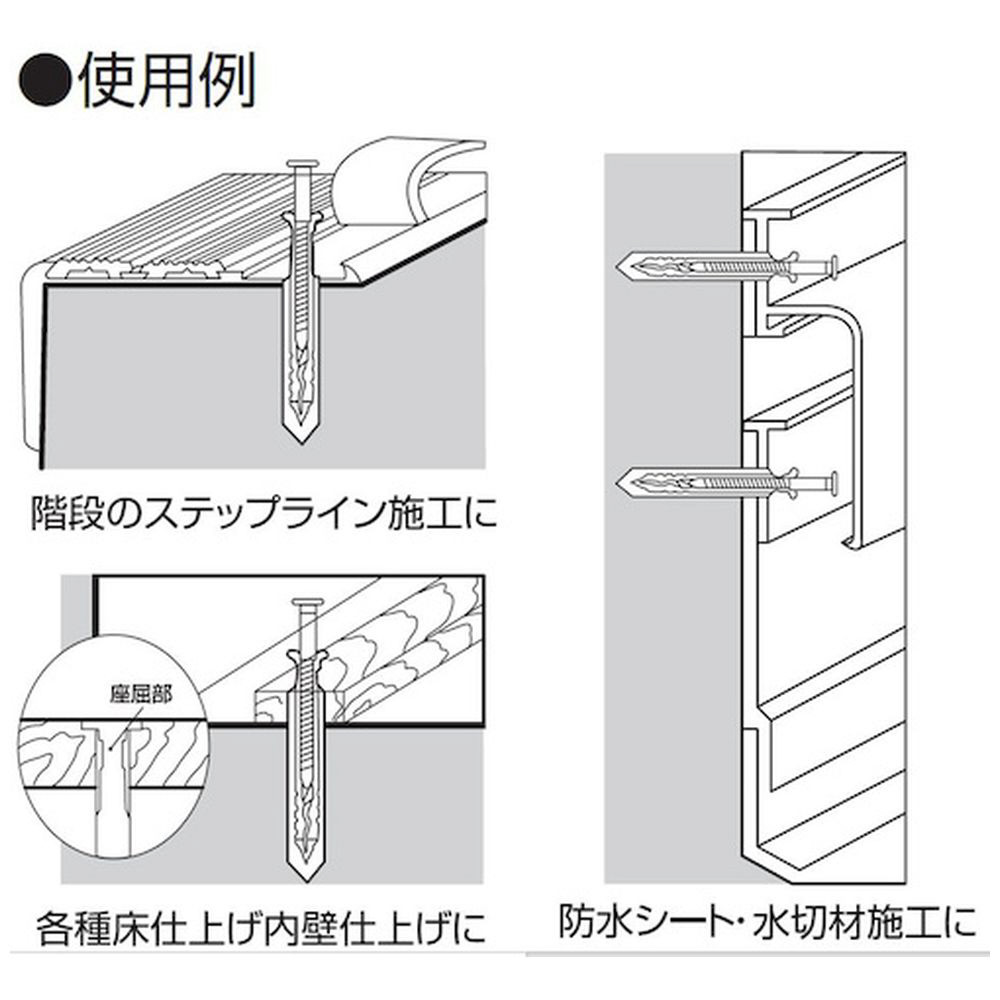 ●使用例

階段のステップライン施工に

座屈部

各種床仕上げ内壁仕上げに

防水シート・水切材施工に